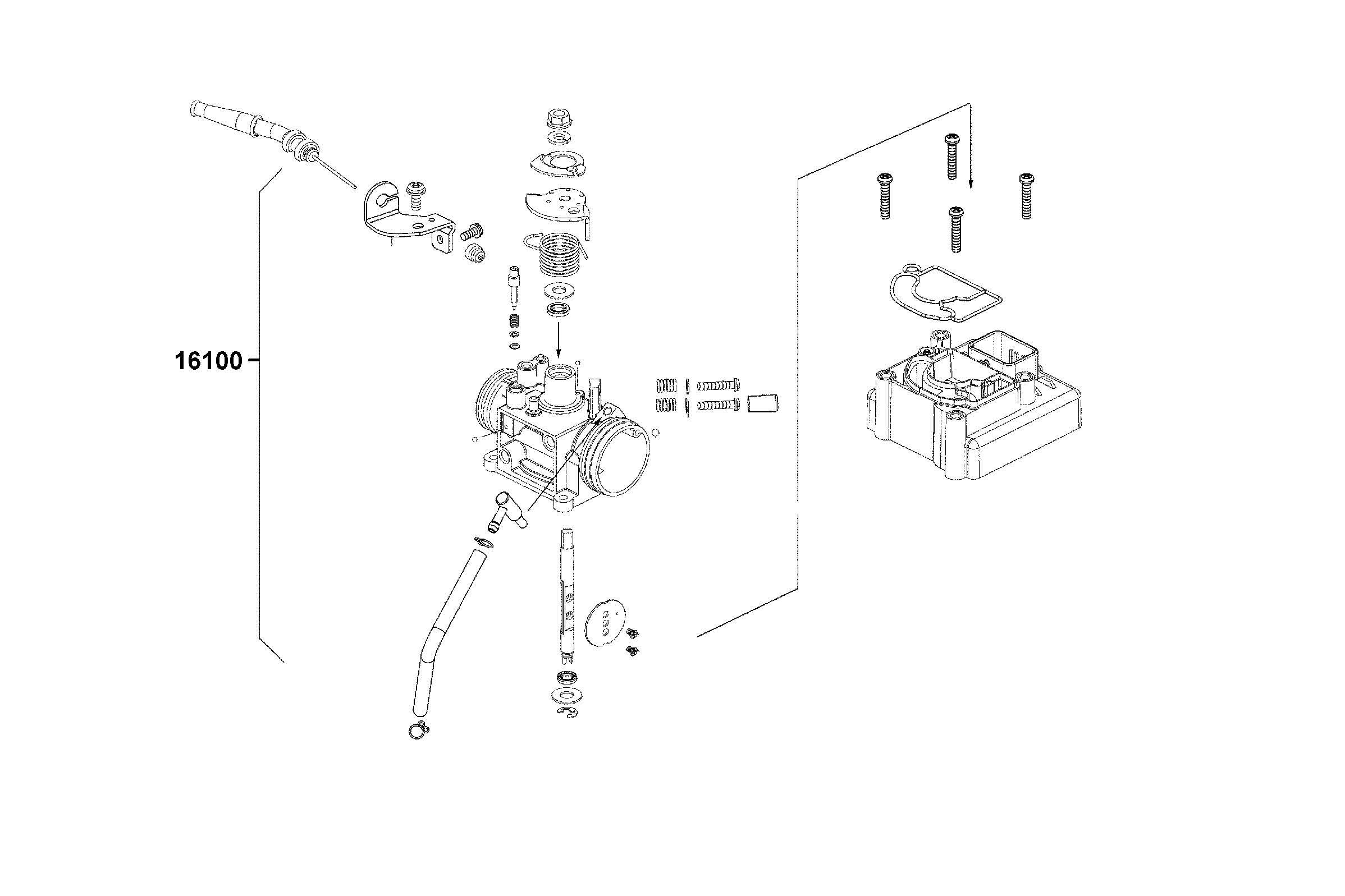 16100