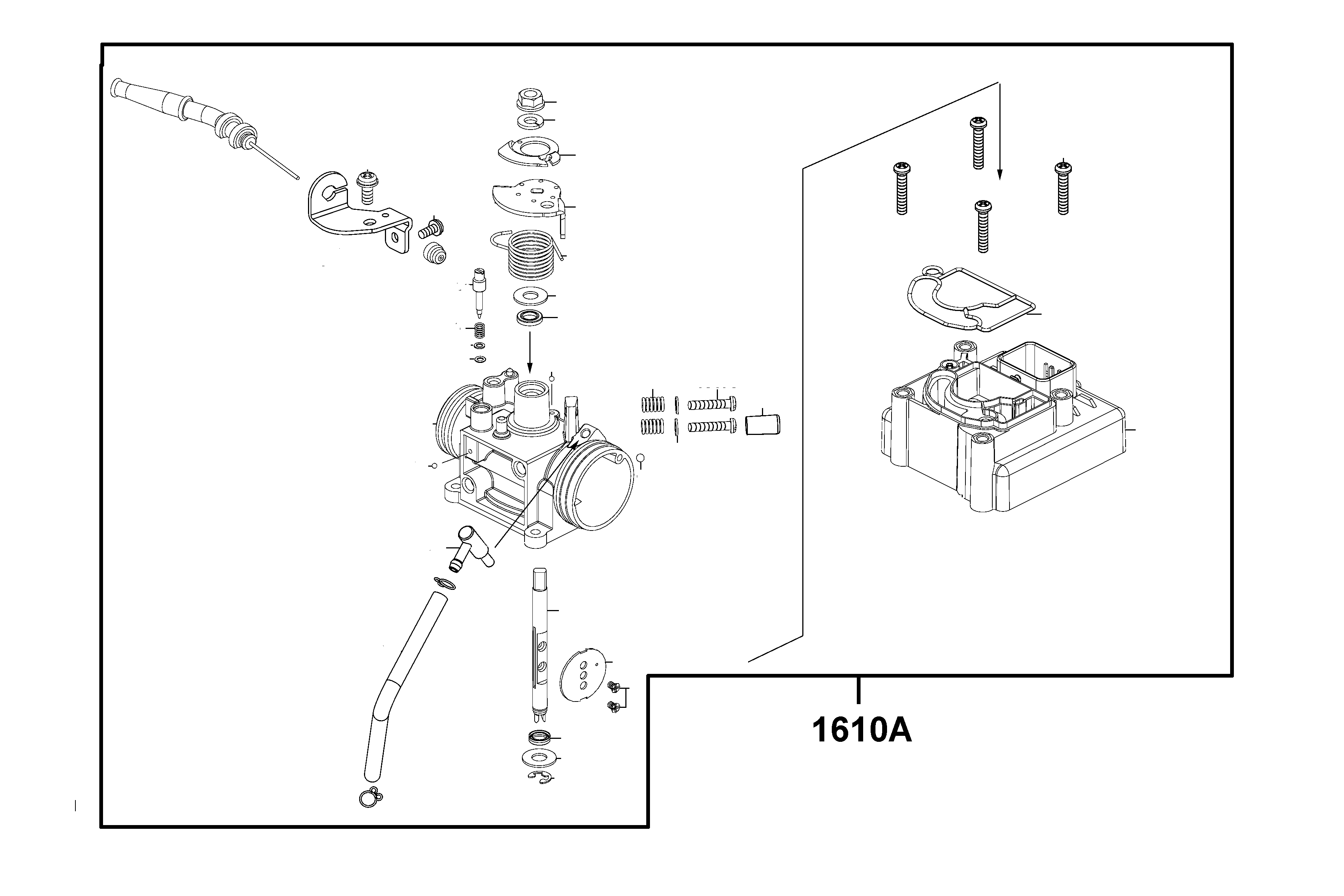 1610A