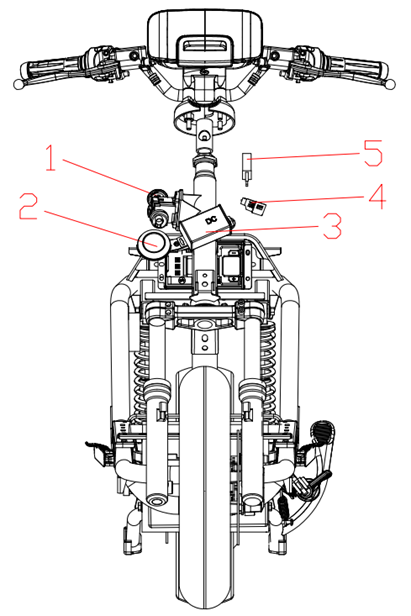 1
2
DC
3
4
5