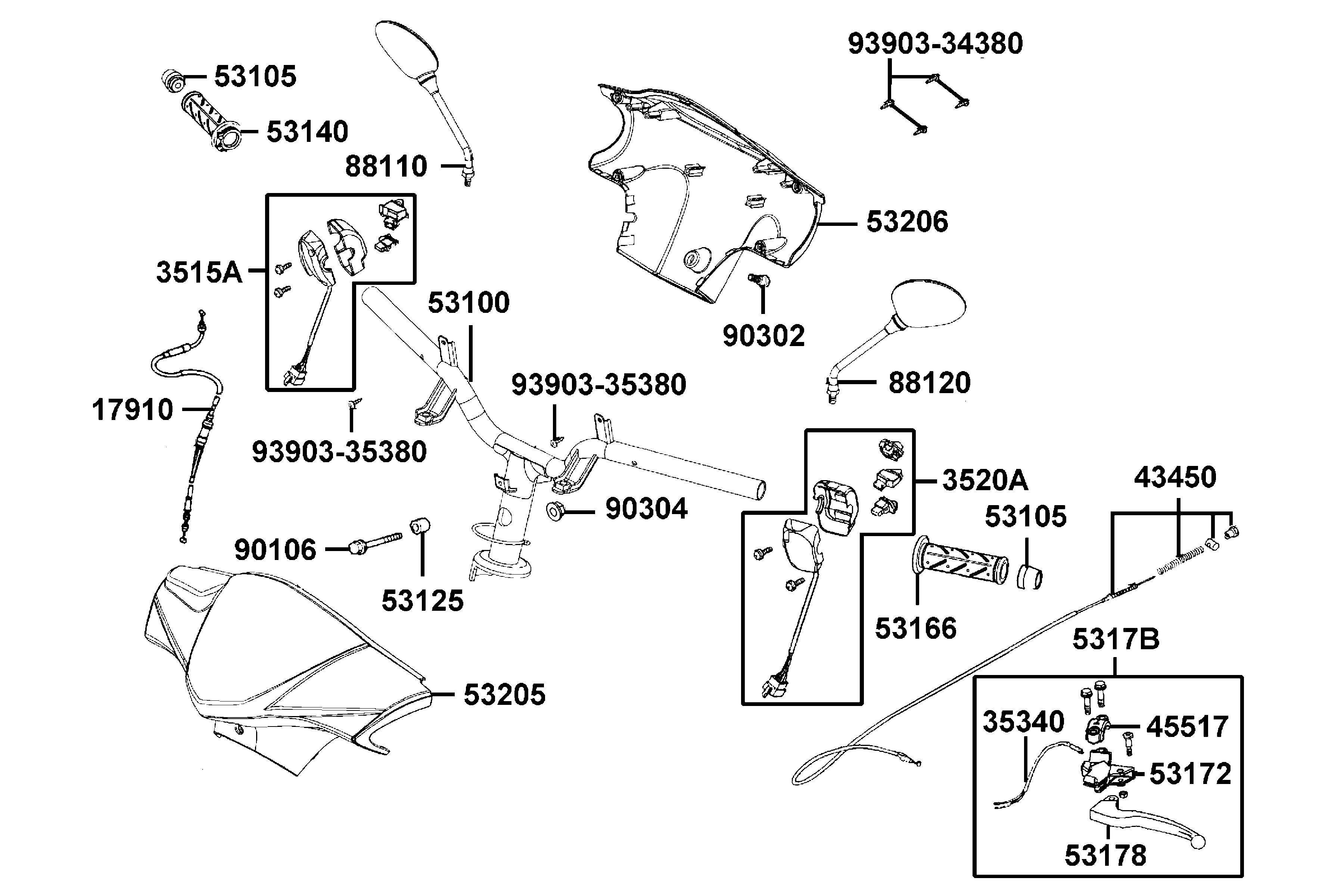 53105
53140
88110
93903-34380
53206
3515A
53100
90302
88120
17910
93903-35380
93903-35380
3520A
43450
90304
53105
90106
53125
53166
5317B
53205
35340
45517
53172
53178