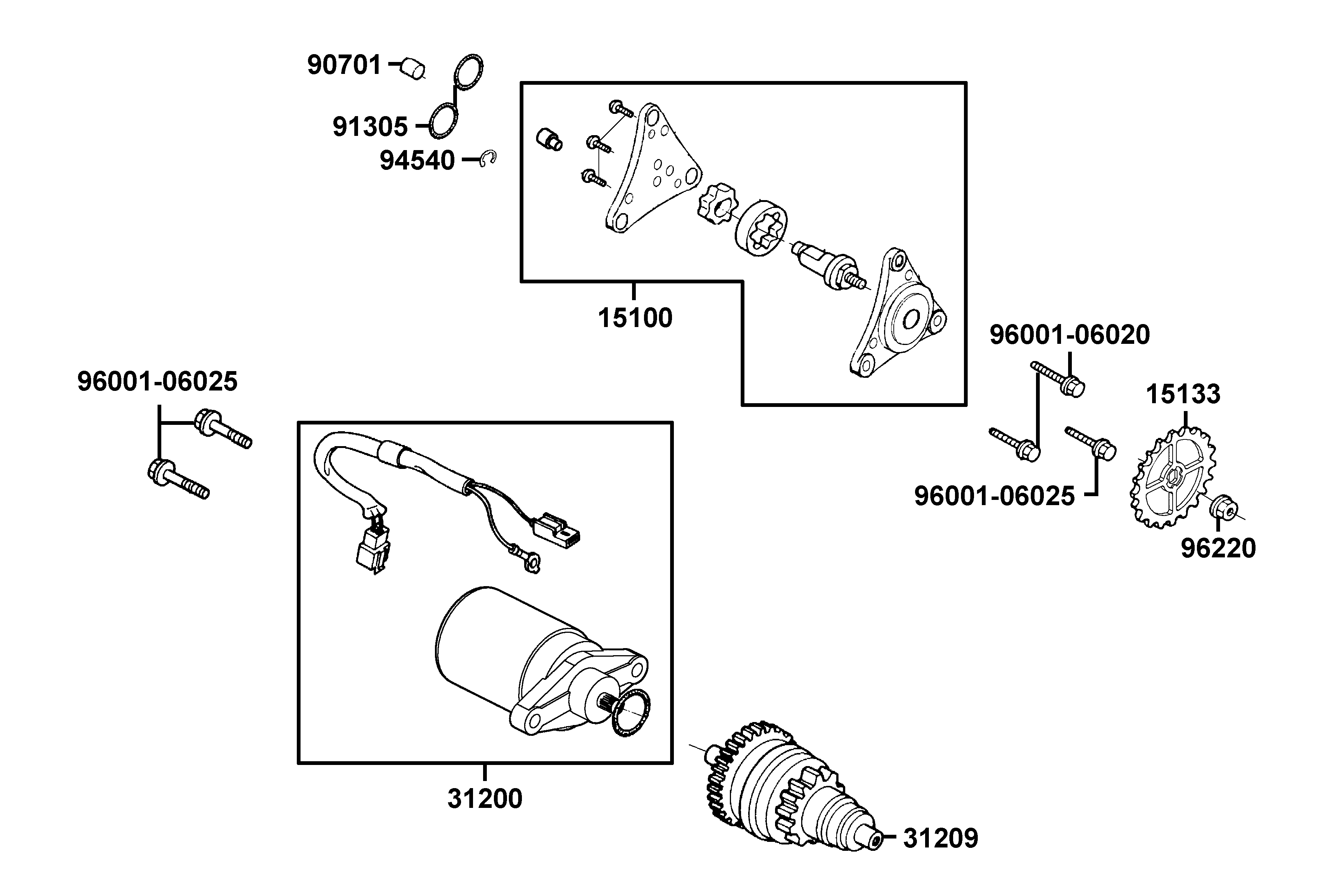 90701
91305
94540
15100
96001-06020
96001-06025
15133
96001-06025
96220
31200
31209