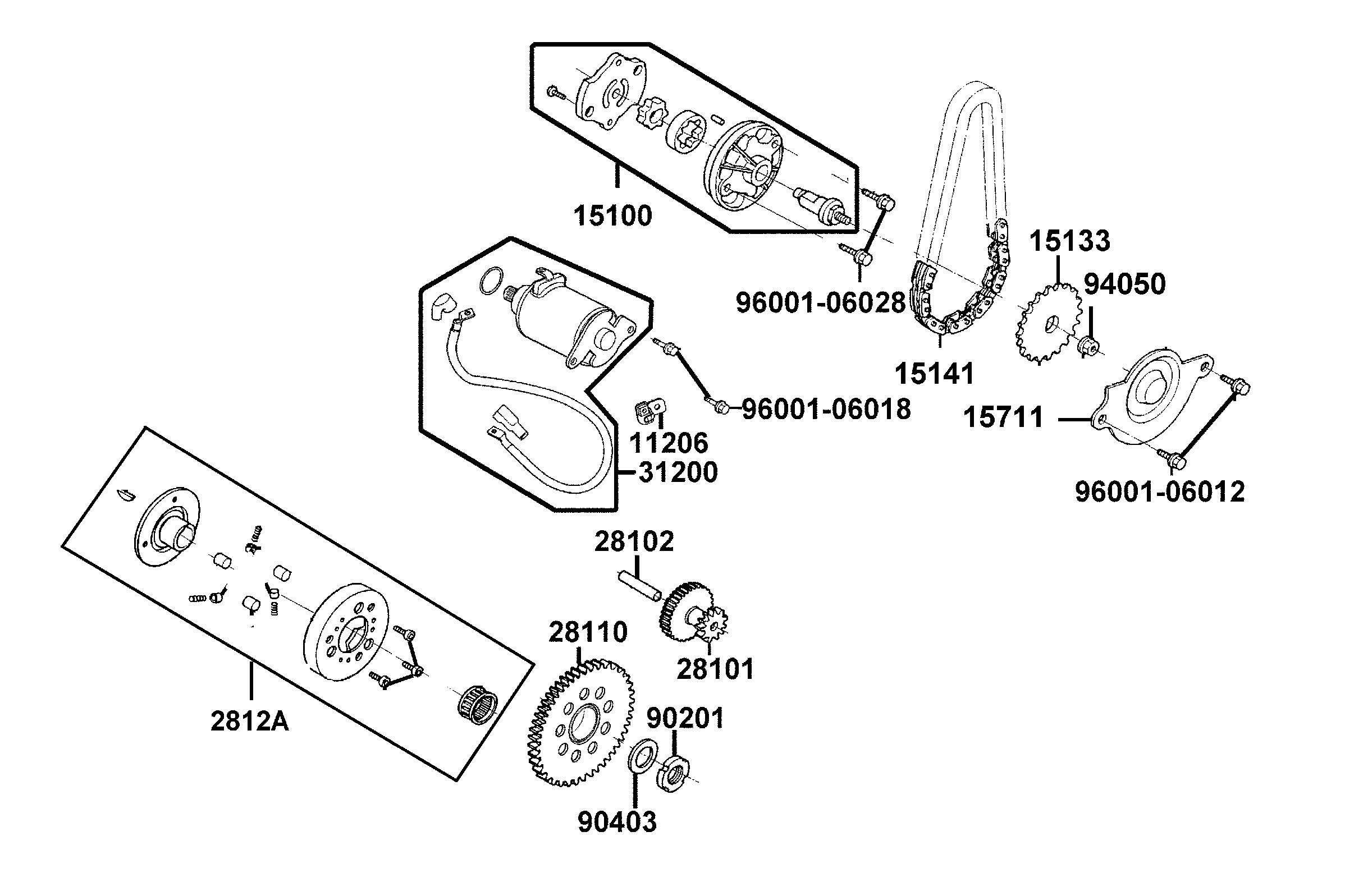 15100

15133

94050

96001-06028

15141

96001-06018

15711

11206

31200

96001-06012

28102

28110

28101

2812A

90201

90403