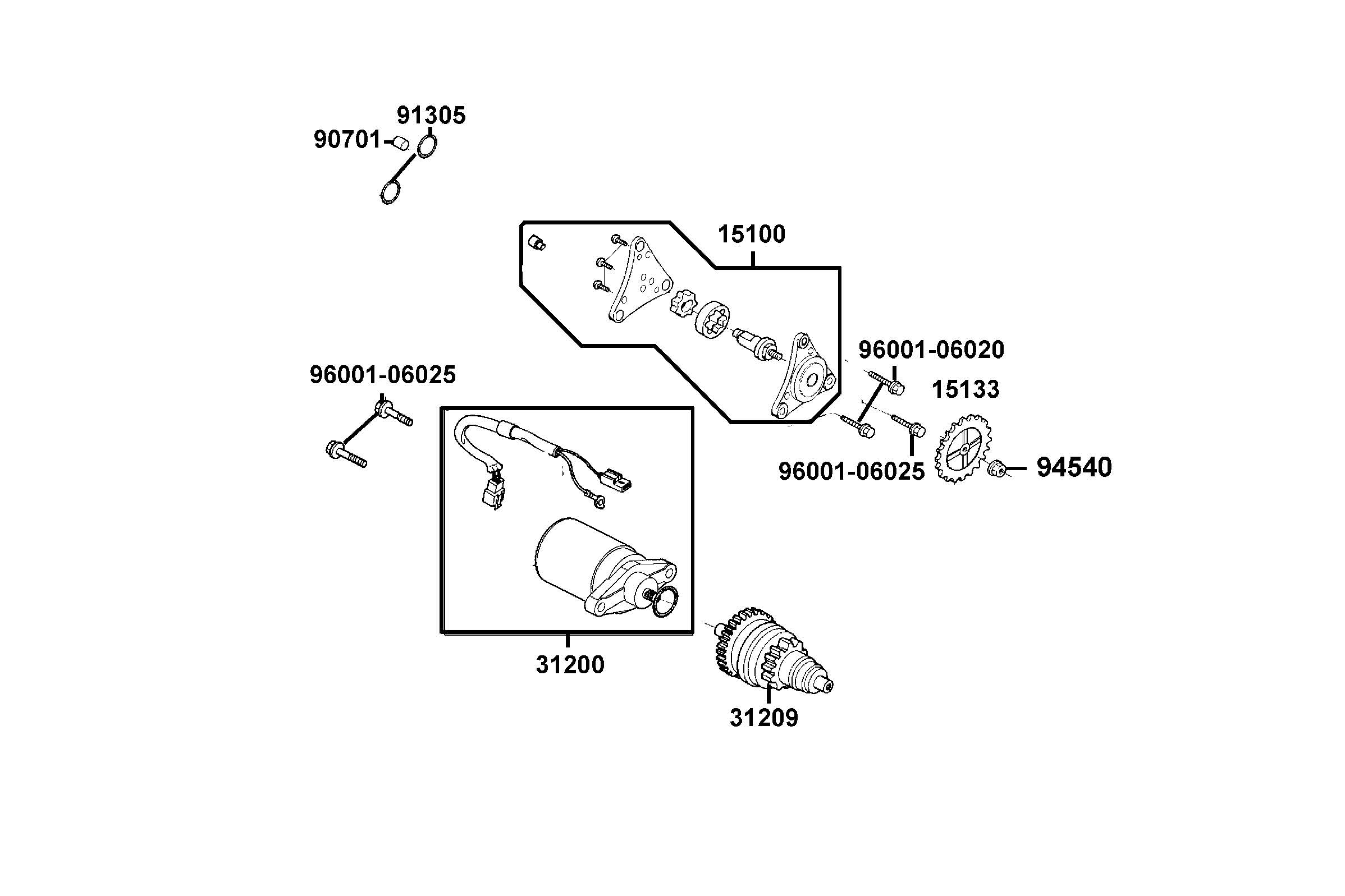 91305
90701
15100
96001-06020
96001-06025
15133
96001-06025
94540
31200
31209