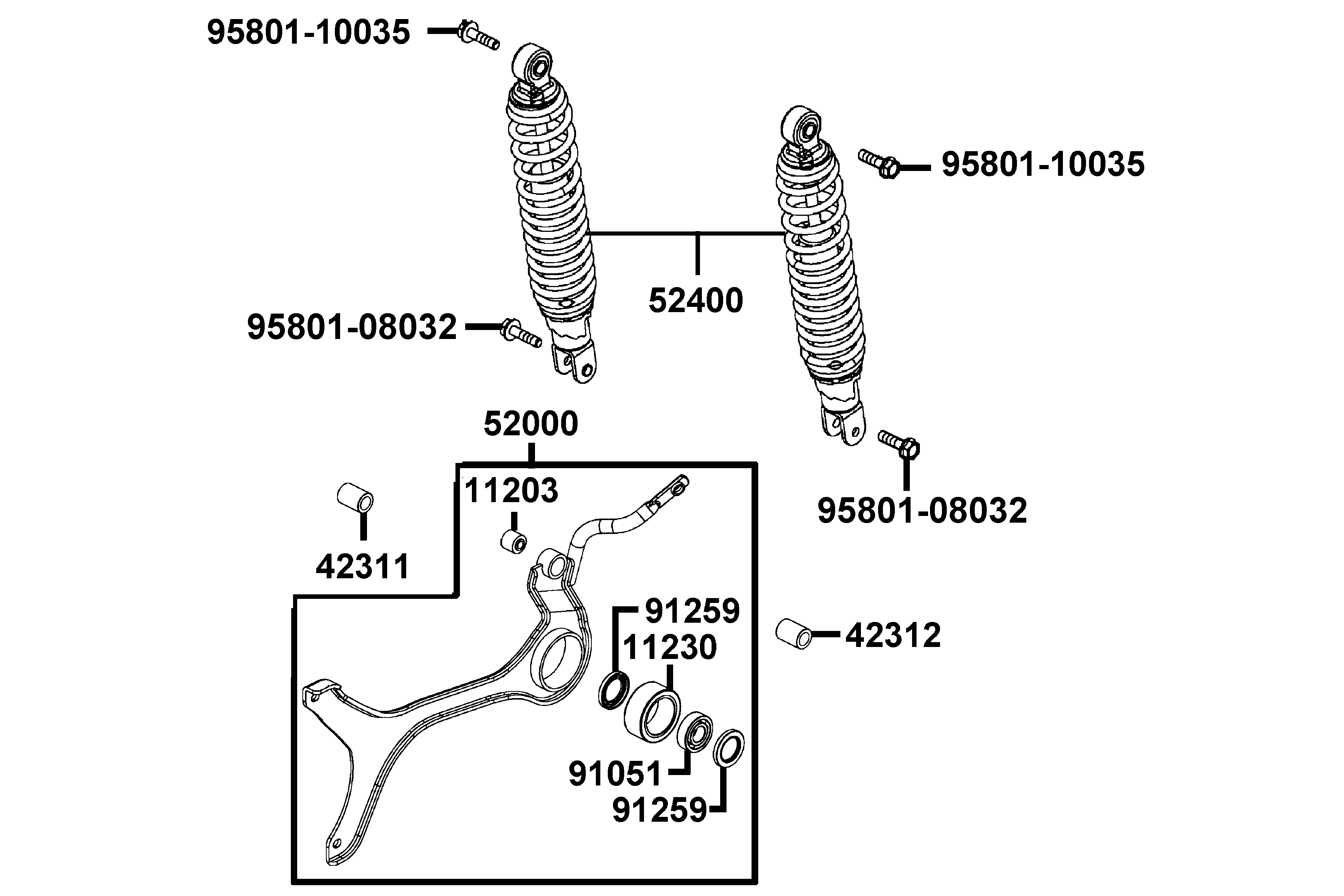 95801-10035

95801-10035

52400

95801-08032

52000

95801-08032

11203

42311

91259

11230

42312

91051

91259