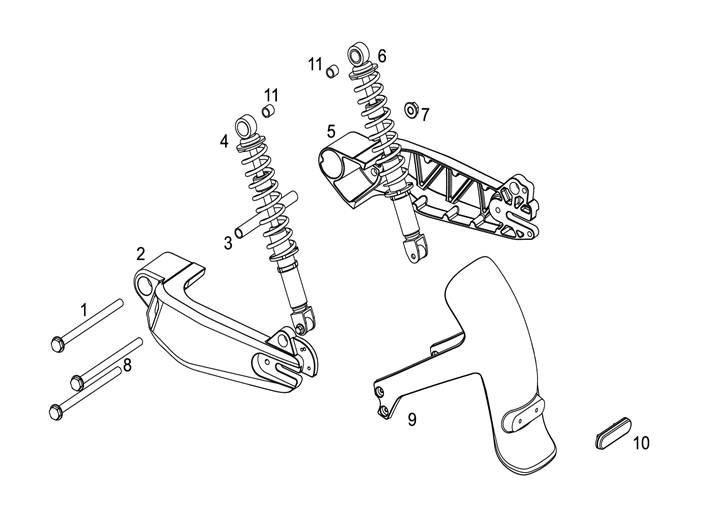 11
6
11
7
4
5
3
2
1
8
9
10