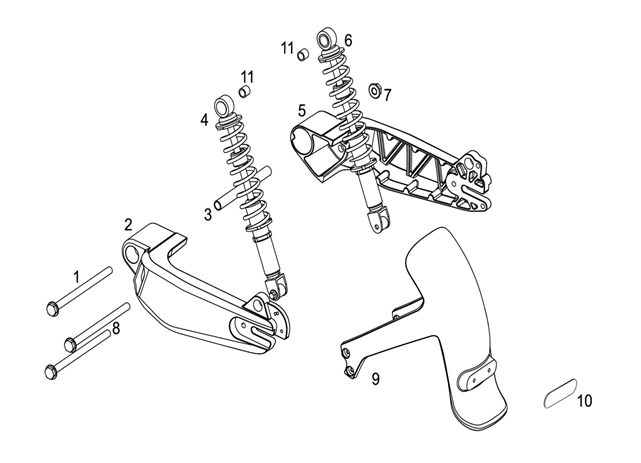 11
6
11
7
4
5
3
2
1
8
9
10