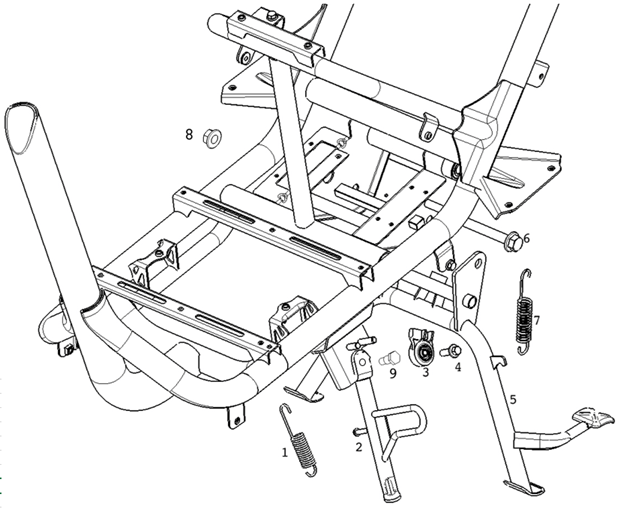 8
6
7
9
3
4
5
1
2