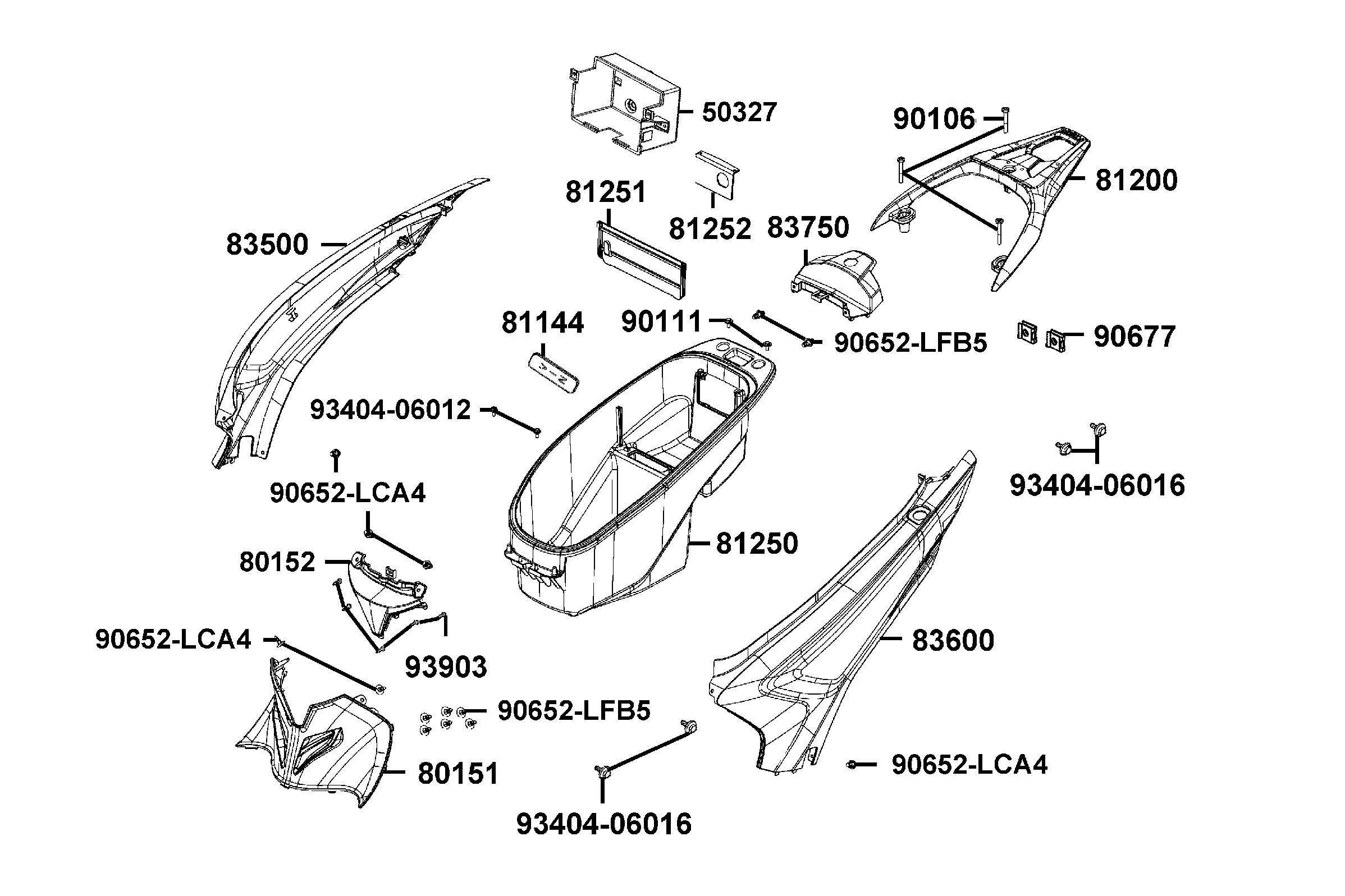 50327
90106
81200
81251
81252
83750
83500
81144
90111
90652-LFB5
90677
93404-06012
93404-06016
90652-LCA4
81250
80152
83600
90652-LCA4
93903
90652-LFB5
80151
90652-LCA4
93404-06016