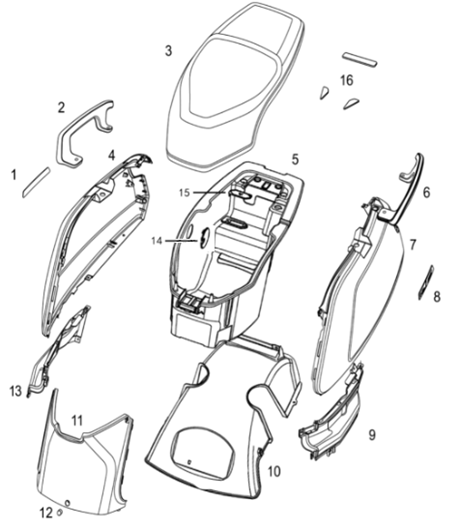 3
16
2
4
5
1
15
6
14
7
8
13
11
9
10
12