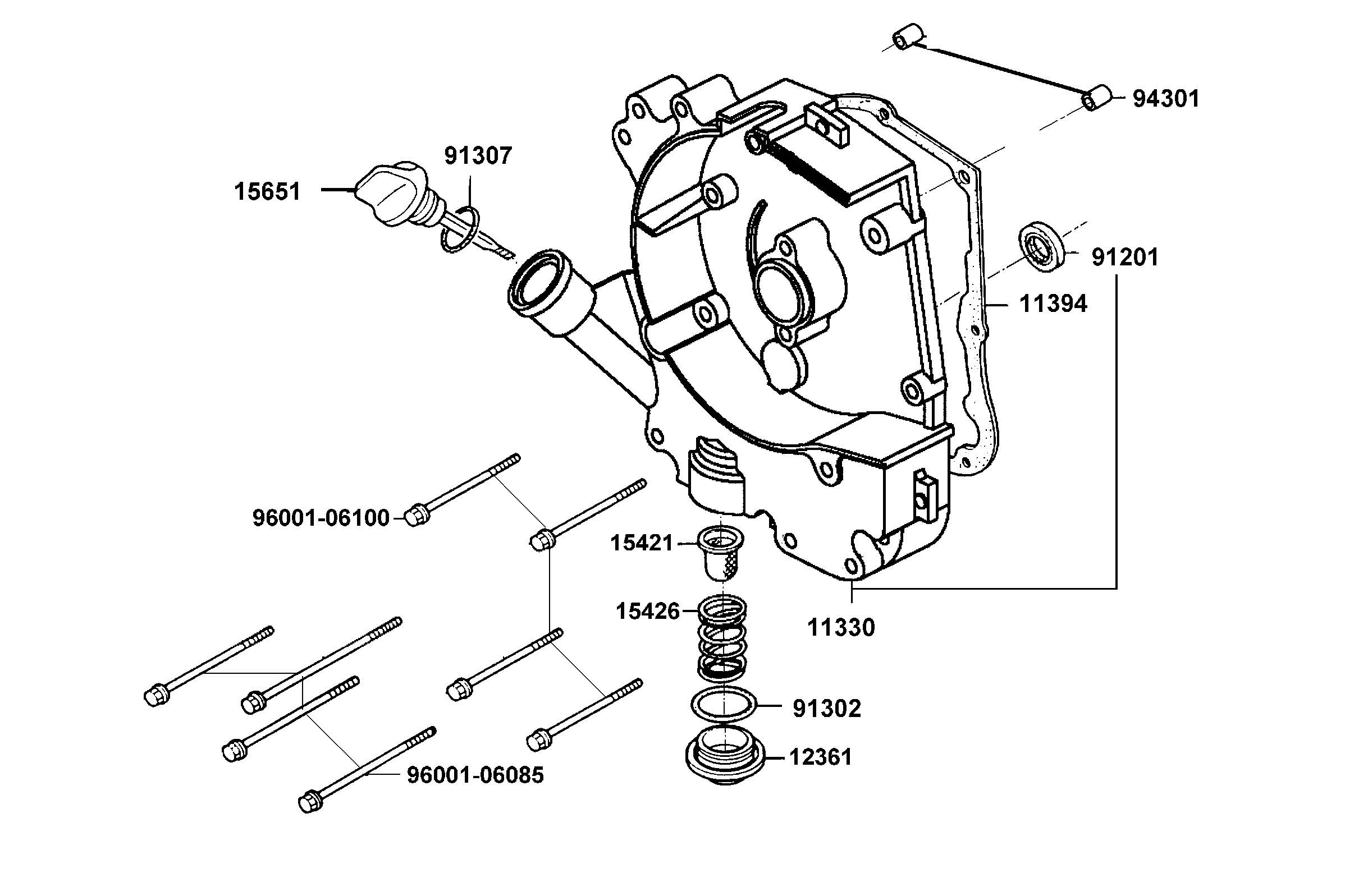 94301

91307

15651

91201

11394

96001-06100

15421

15426

11330

91302

12361

96001-06085