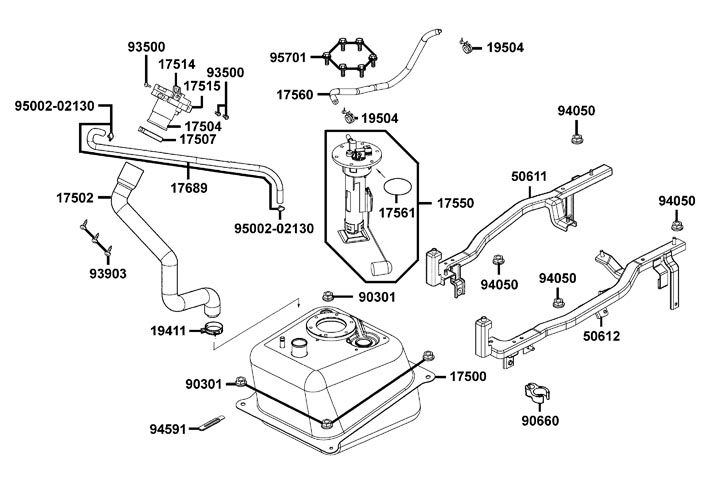 93500
17514
93500
17515
95002-02130
17504
17507
17689
17502
95002-02130
93903
19411
95701
17560
19504
19504
17561
17550
90301
90301
17500
94591
94050
50611
94050
94050
94050
50612
90660