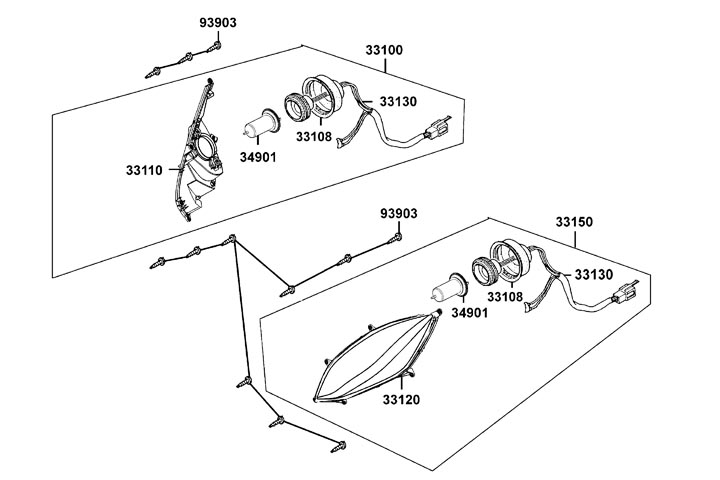 93903
33100
33130
33108
34901
33110
93903
33150
33130
33108
34901
33120