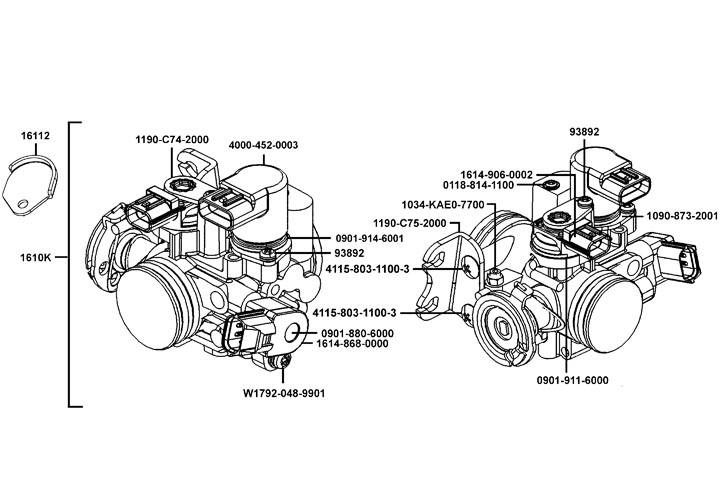 16112

1610K

1190-C74-2000

4000-452-0003

0901-914-6001

93892

4115-803-1100-3

4115-803-1100-3

0901-880-6000

1614-868-0000

W1792-048-9901

93892

1614-906-0002

0118-814-1100

1034-KAE0-7700

1190-C75-2000

1090-873-2001

0901-911-6000