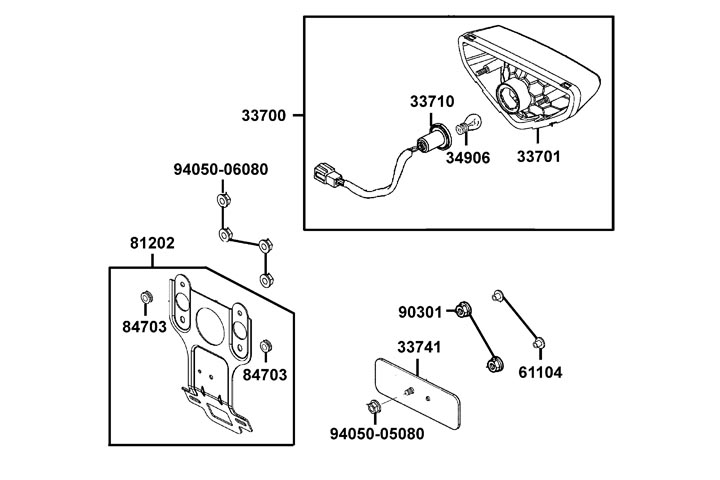 33700
33710
34906
33701
94050-06080
81202
84703
84703
90301
33741
61104
94050-05080