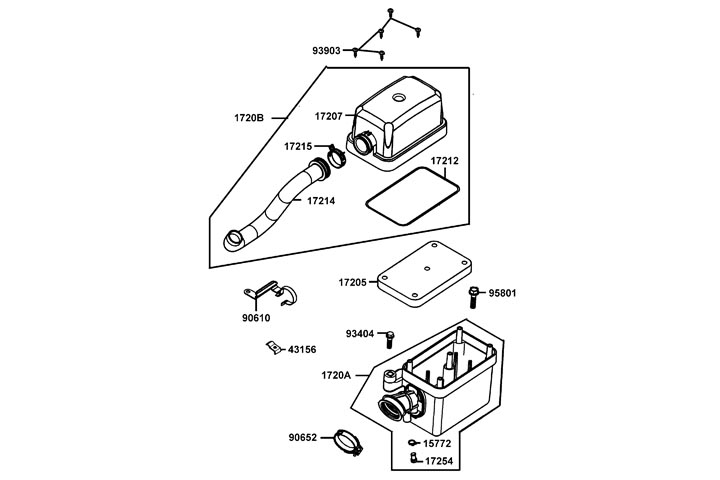 93903
1720B
17207
17215
17212
17214
17205
95801
90610
93404
43156
1720A
90652
15772
17254