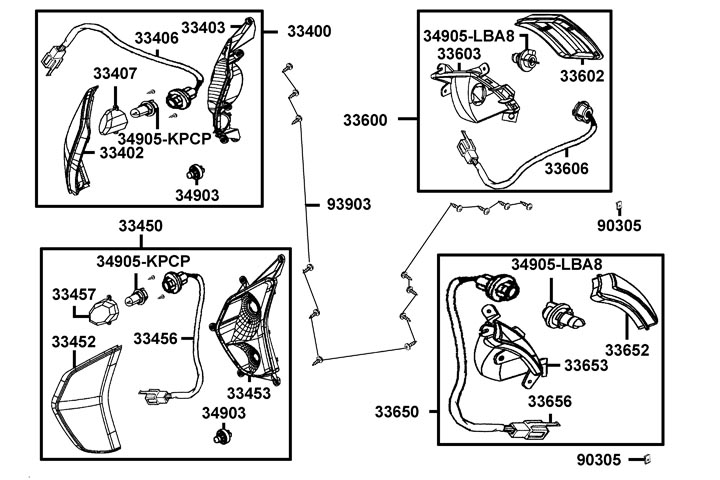 33406
33403
33400
33407
34905-KPCP
33402
34903
34905-LBA8
33603
33602
33600
33606
93903
90305
33450
34905-KPCP
33457
33456
33452
33453
34903
34905-LBA8
33652
33653
33650
33656
90305