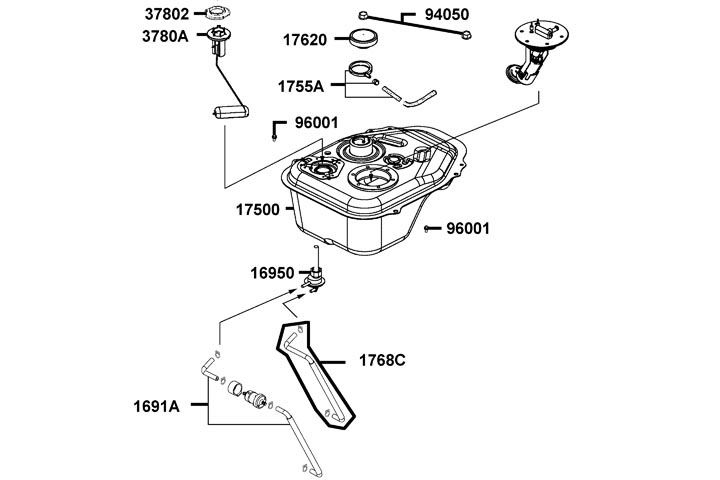 37802
3780A
94050
17620
1755A
96001
17500
96001
16950
1768C
1691A