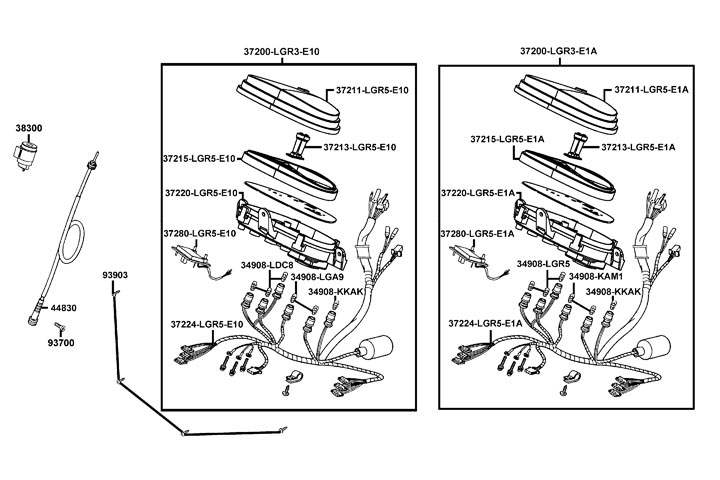 38300

44830

93700

93903

37200-LGR3-E10

37211-LGR5-E10

37213-LGR5-E10

37215-LGR5-E10

37220-LGR5-E10

37280-LGR5-E10

34908-LDC8

34908-LGA9

34908-KKAK

37224-LGR5-E10

37200-LGR3-E1A

37211-LGR5-E1A

37215-LGR5-E1A

37213-LGR5-E1A

37220-LGR5-E1A

37280-LGR5-E1A

34908-LGR5

34908-KAM1

34908-KKAK

37224-LGR5-E1A