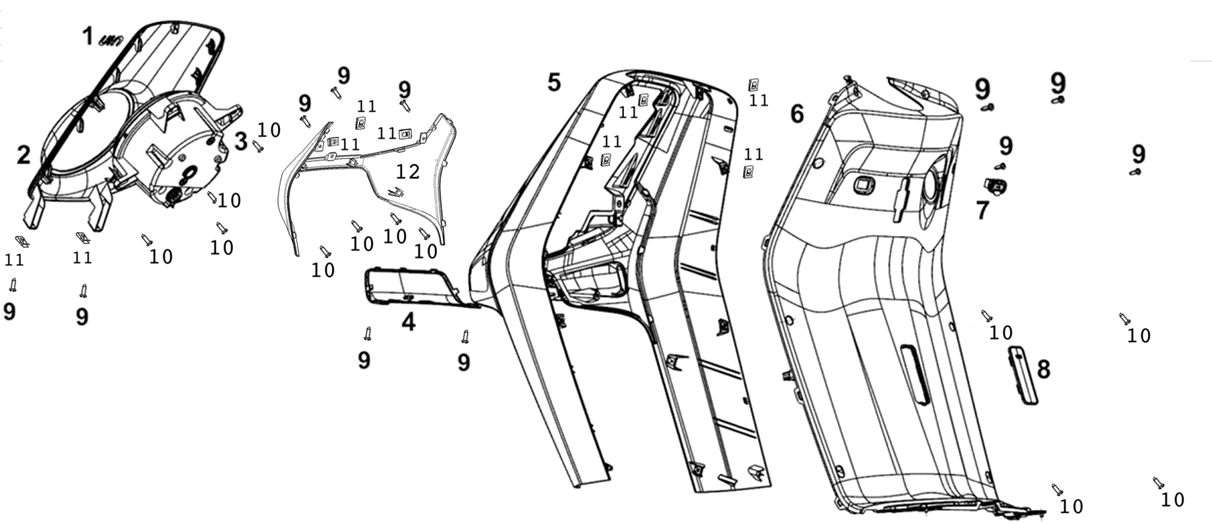 1
2
3
10
10
10
10
11
11
9
9
9
9
9
11
11
11
12
10
10
10
10
4
9
9
5
11
11
11
11
6
9
9
9
9
7
10
10
8
10
10