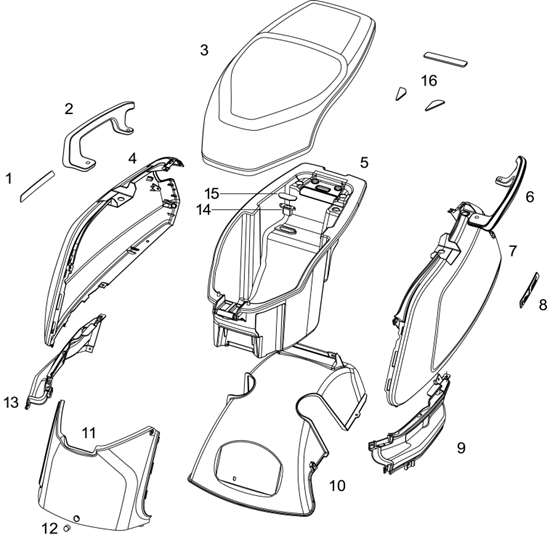 3
16
2
4
5
1
15
14
6
7
8
13
11
9
10
12