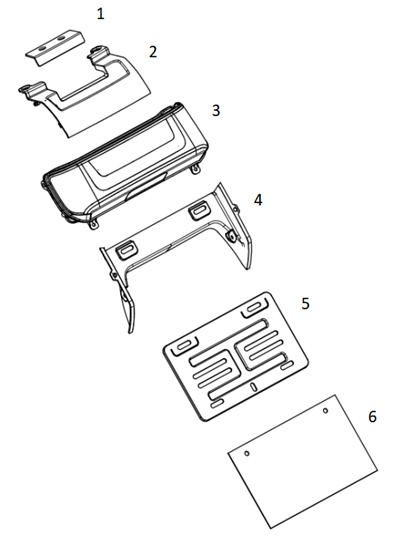 1
2
3
4
5
6