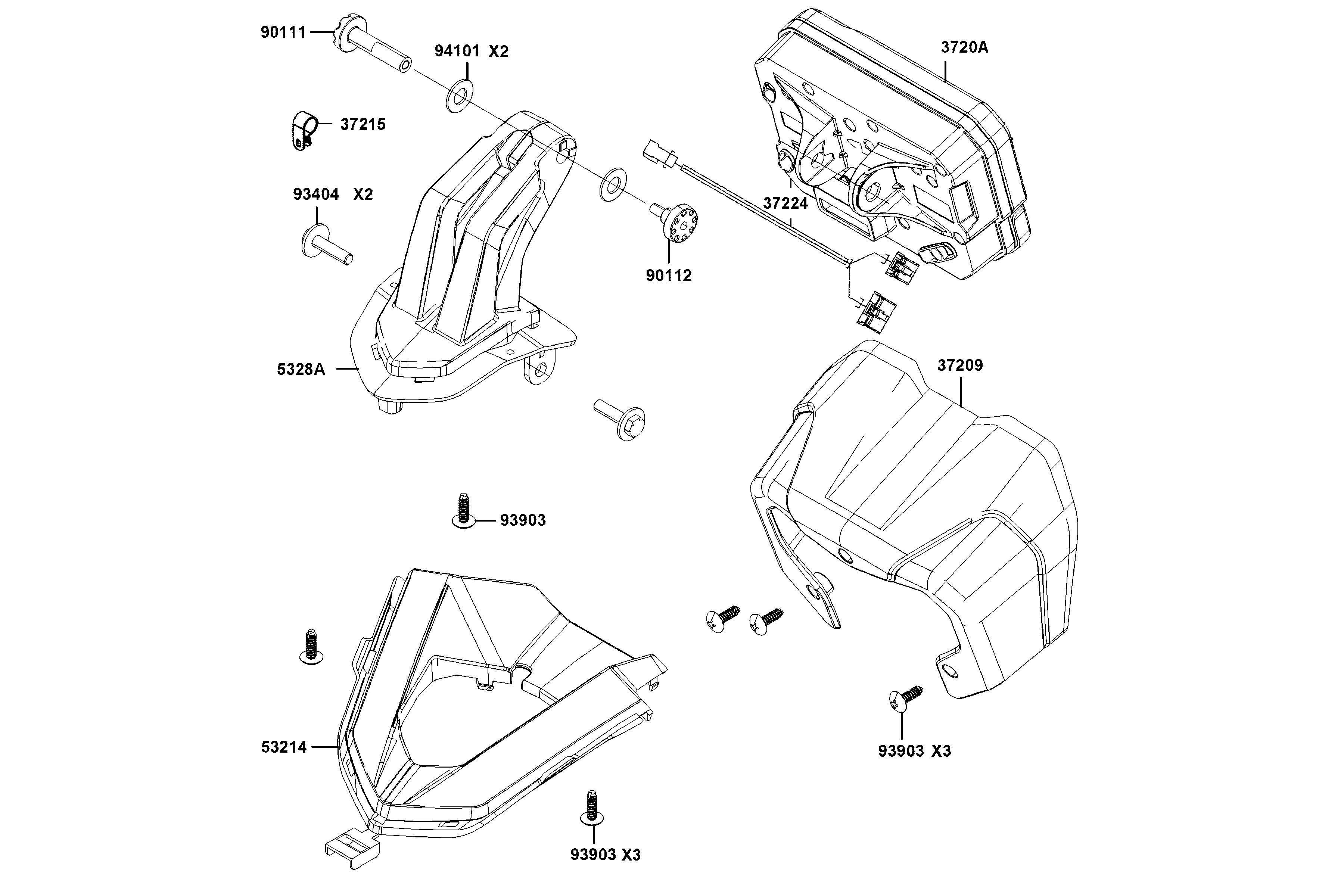 90111

94101 X2

3720A

37215

93404 X2

37224

90112

5328A

37209

93903

53214

93903 X3

93903 X3