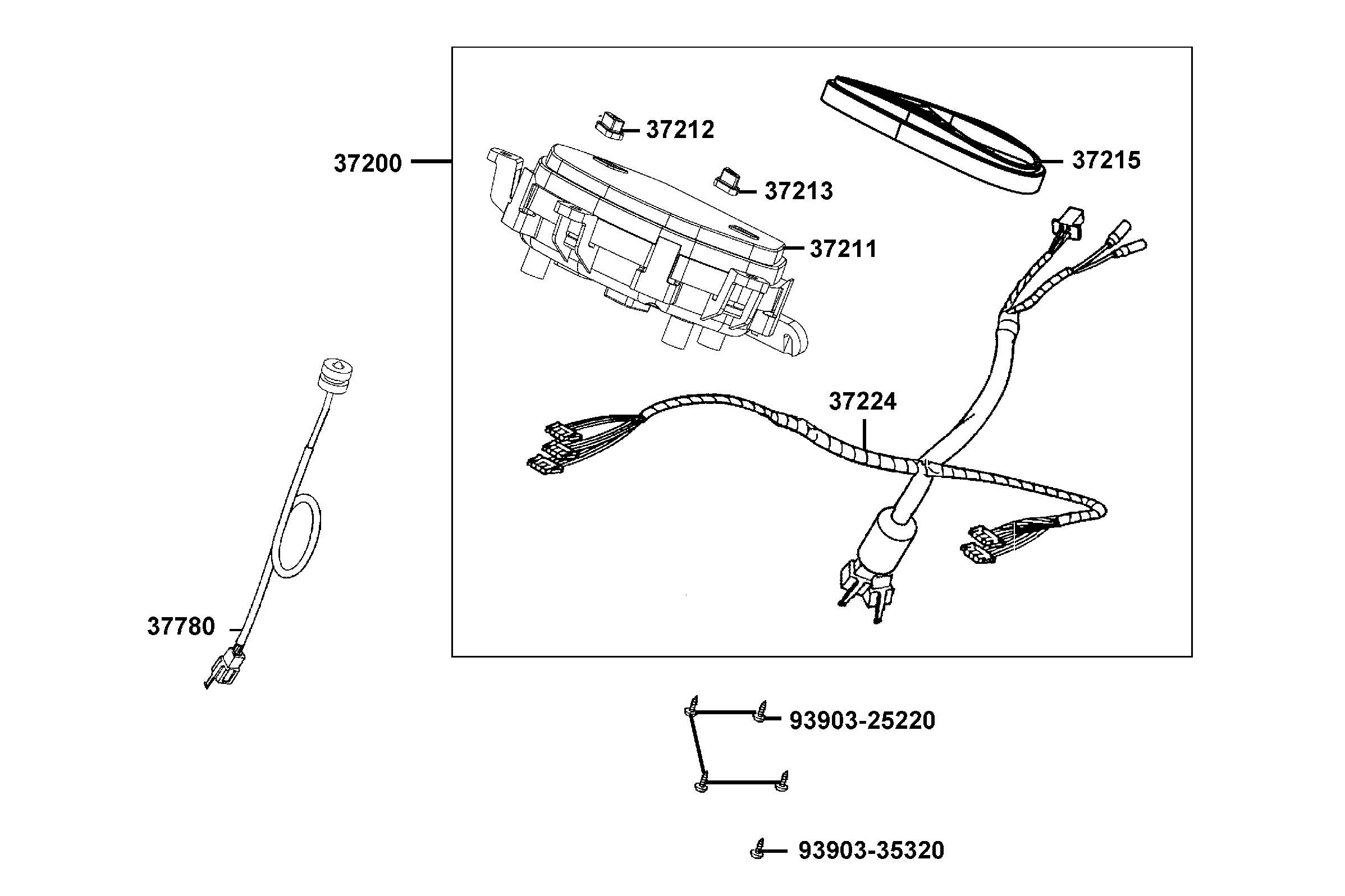 37200

37212

37215

37213

37211

37224

37780

93903-25220

93903-35320