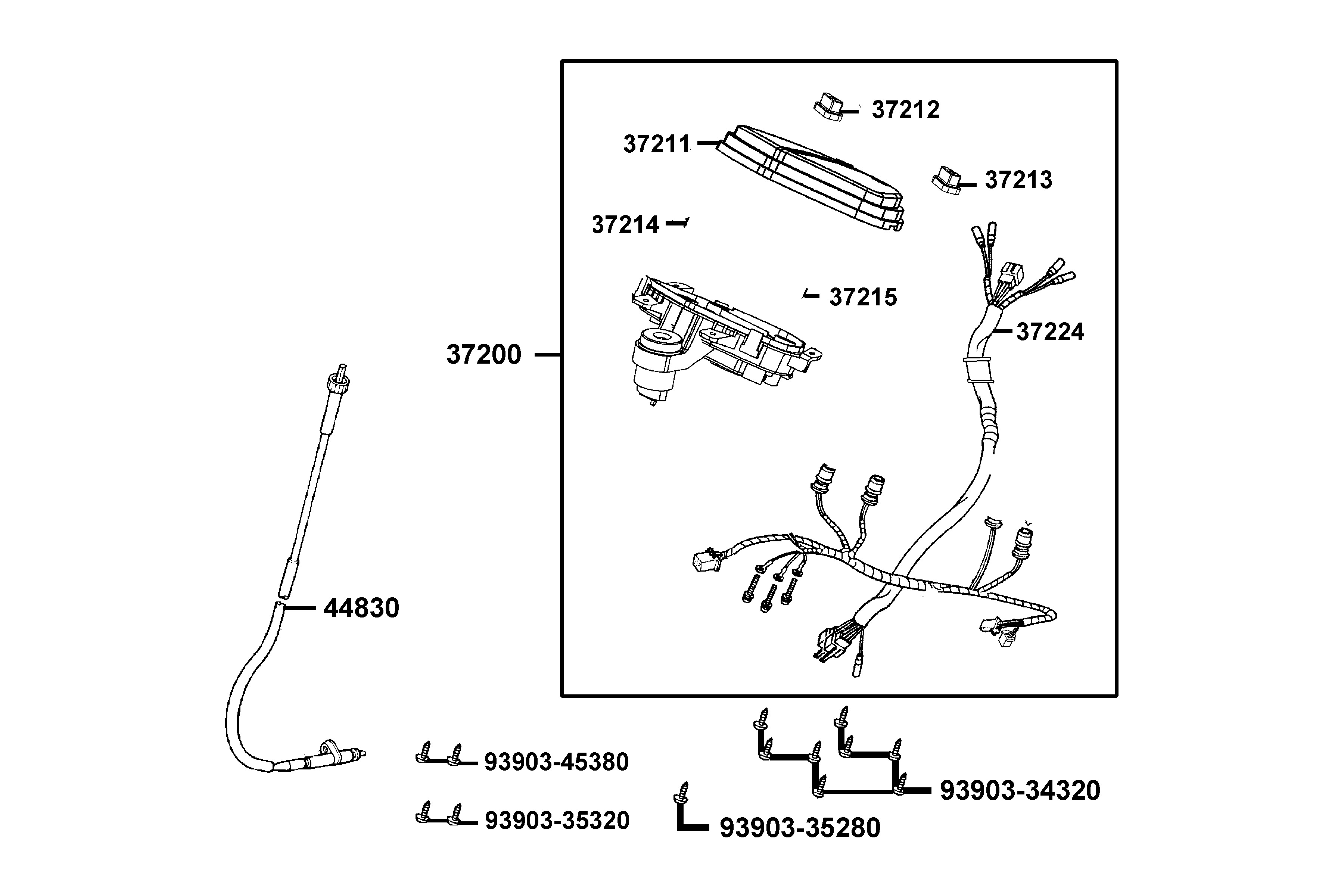 37212
37211
37213
37214
37215
37224
37200
44830
93903-45380
93903-35320
93903-35280
93903-34320