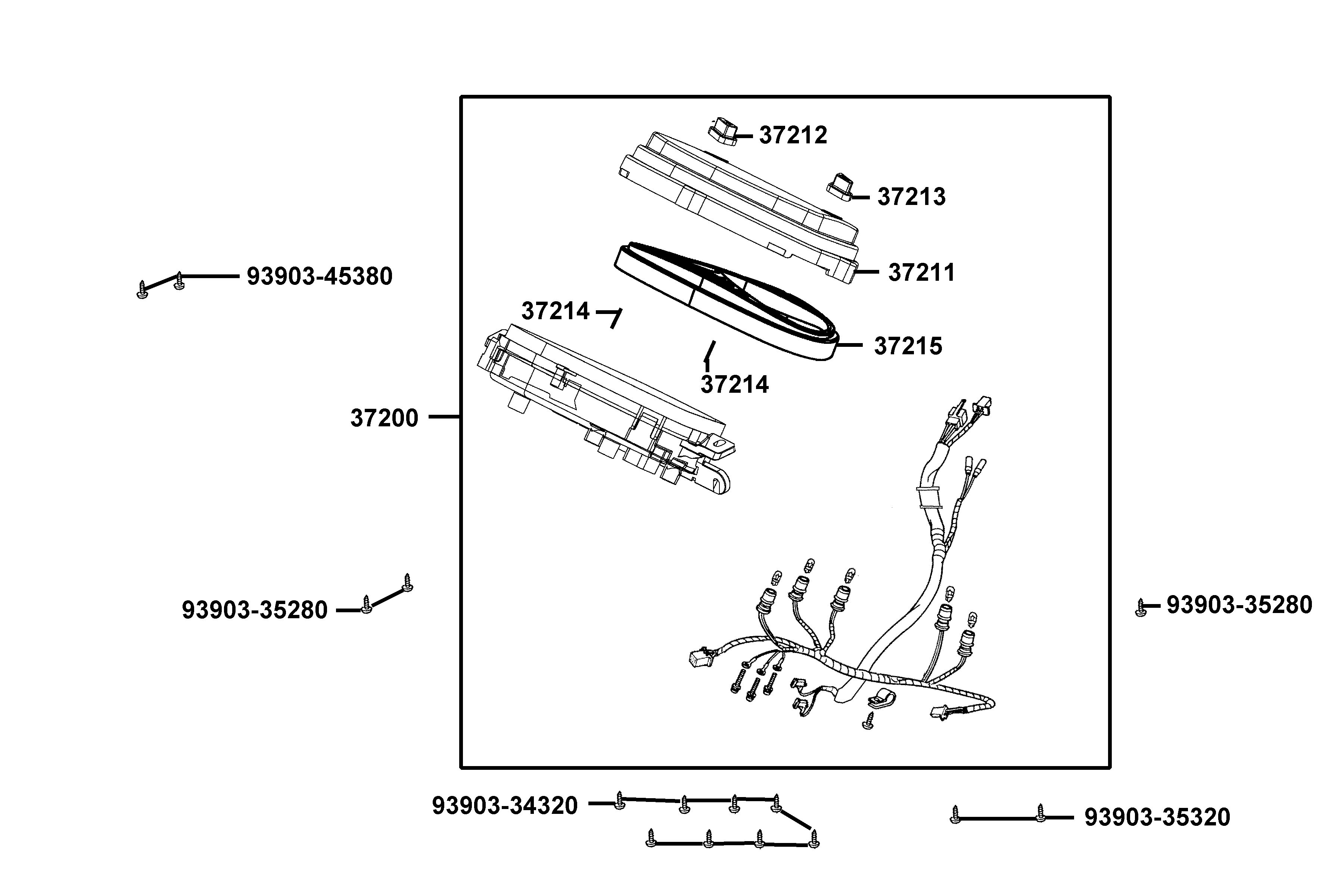 37212
37213
93903-45380
37211
37214
37215
37214
37200
93903-35280
93903-35280
93903-34320
93903-35320