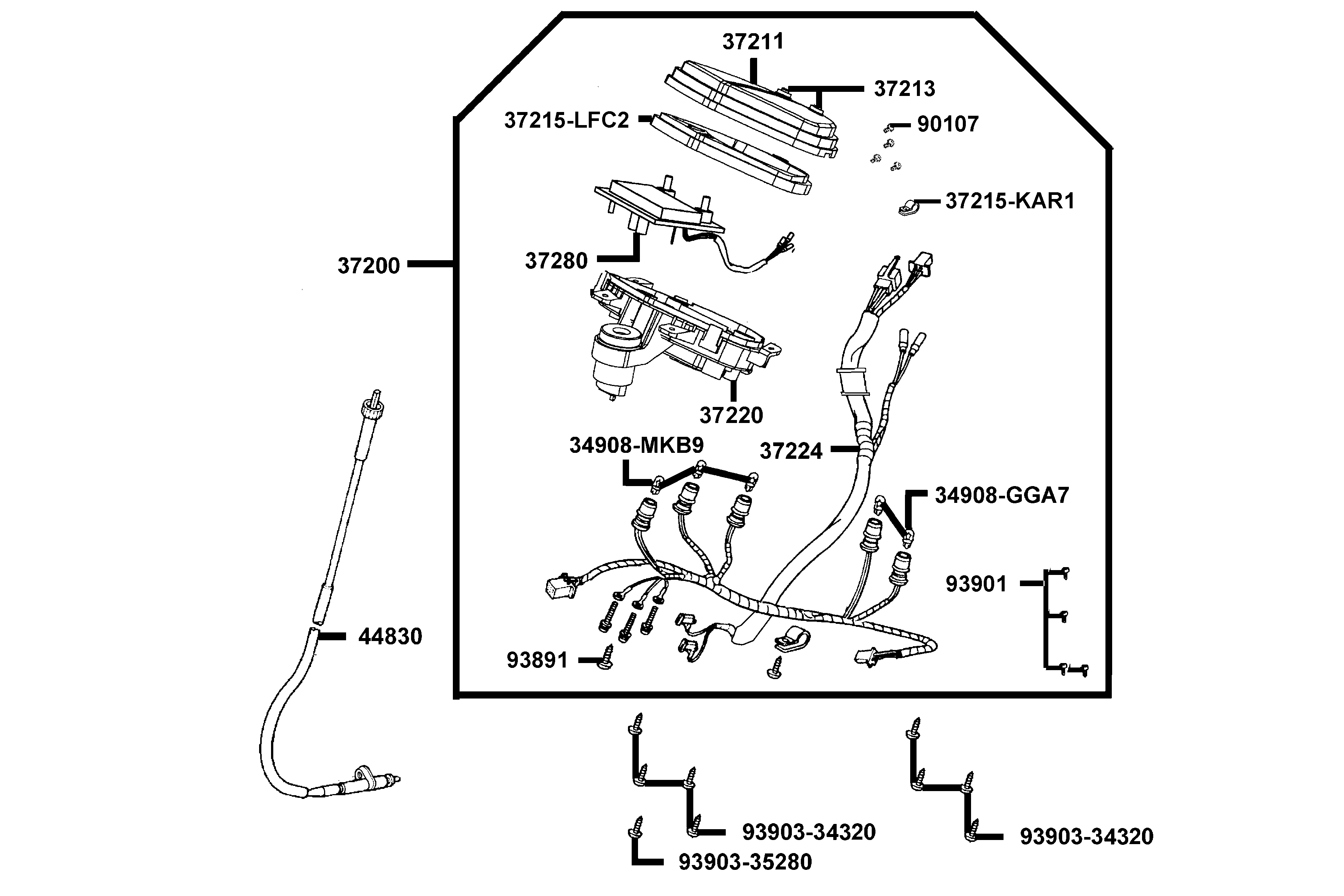 37211
37213
37215-LFC2
90107
37215-KAR1
37200
37280
37220
34908-MKB9
37224
34908-GGA7
93901
44830
93891
93903-34320
93903-35280
93903-34320