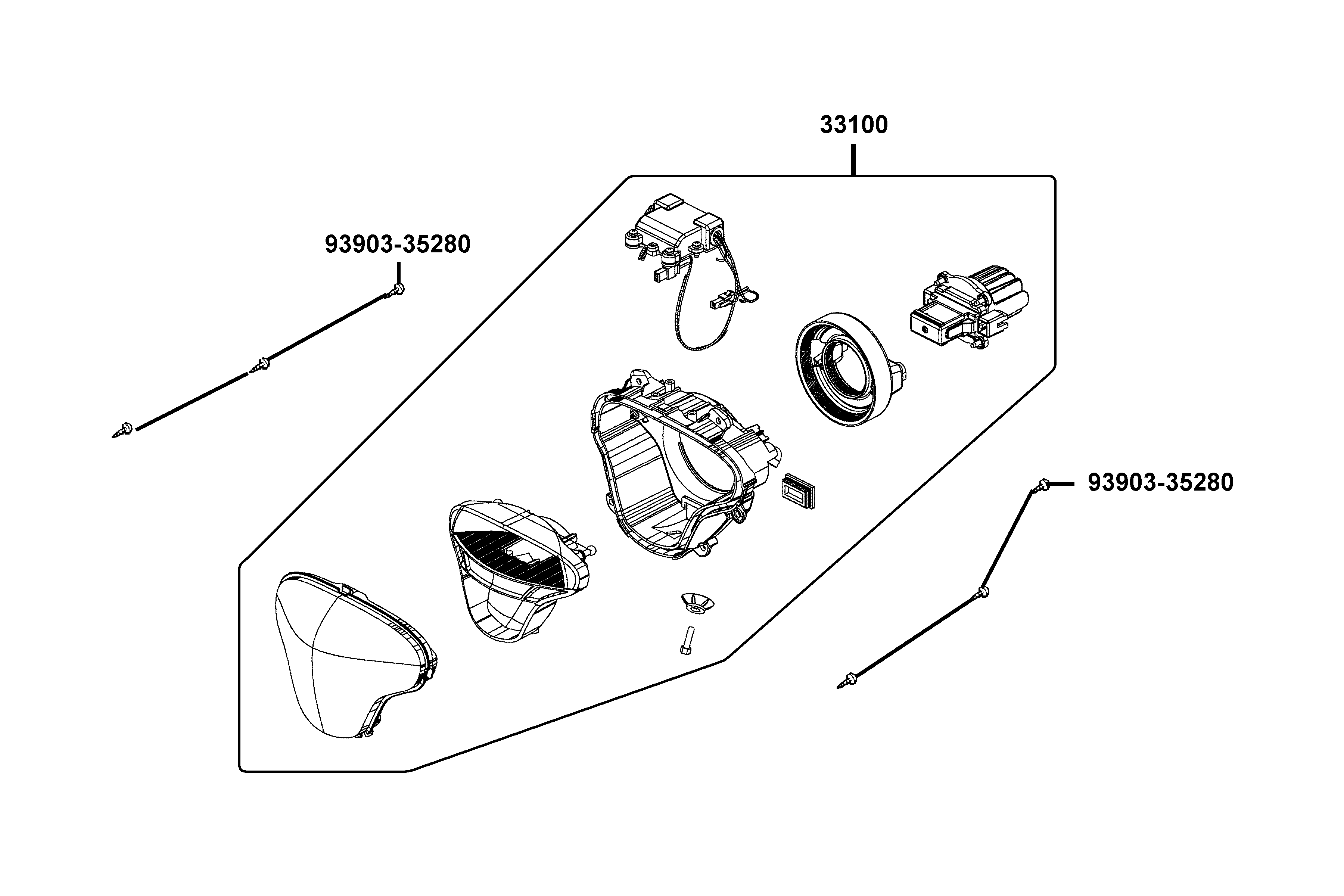 33100

93903-35280

93903-35280