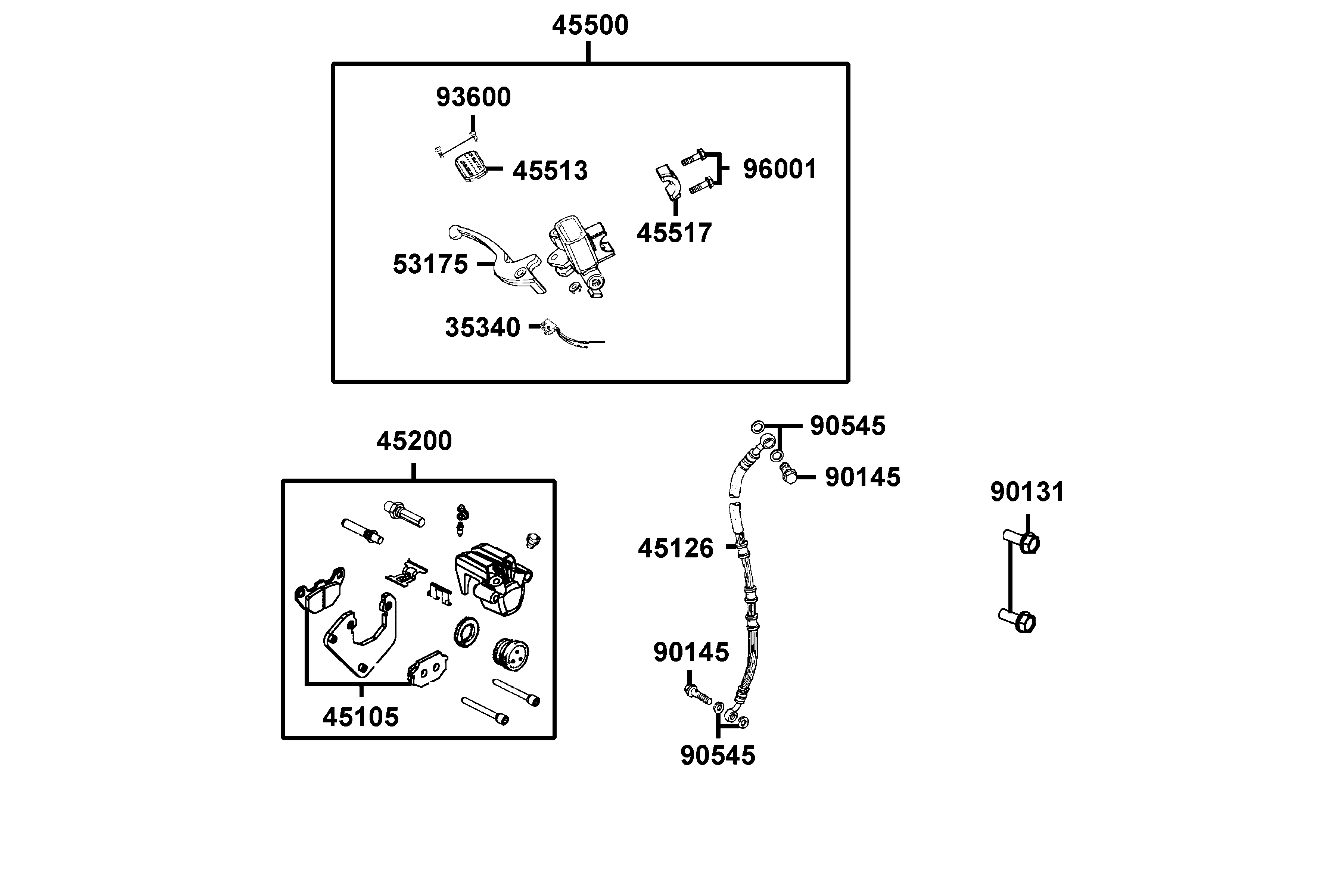 45500
93600
45513
96001
45517
53175
35340
45200
45105
90545
90145
45126
90145
90545
90131