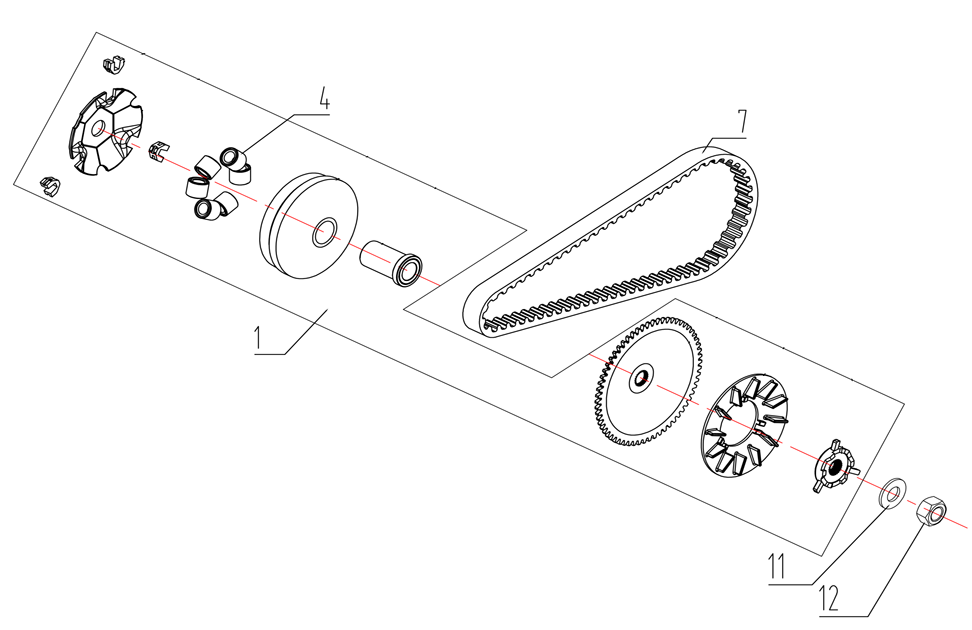 4
7
1
11
12