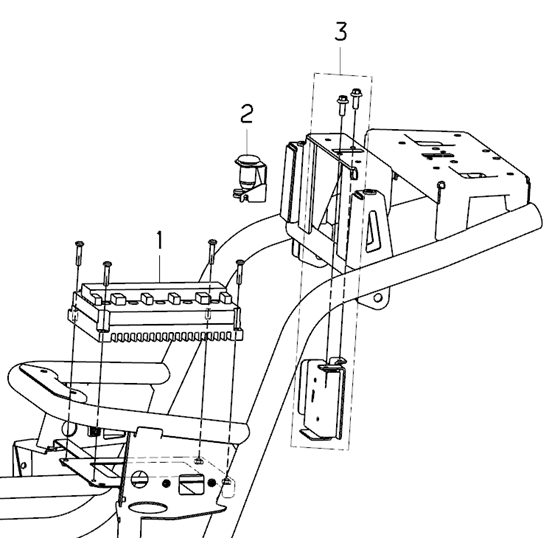 3
2
1