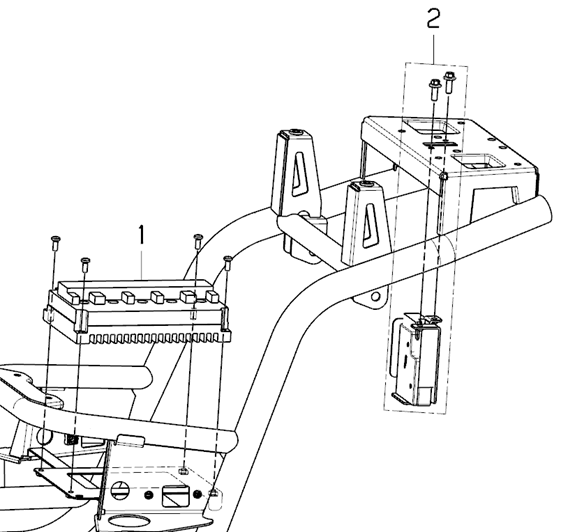 2

1