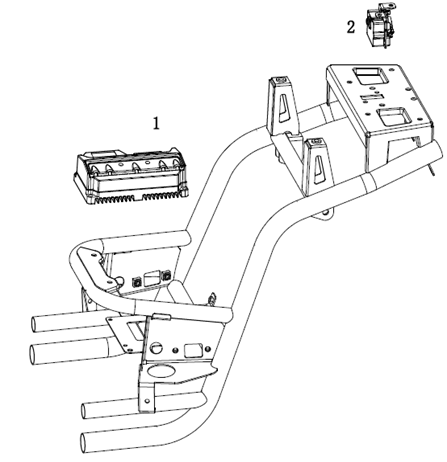 2

1