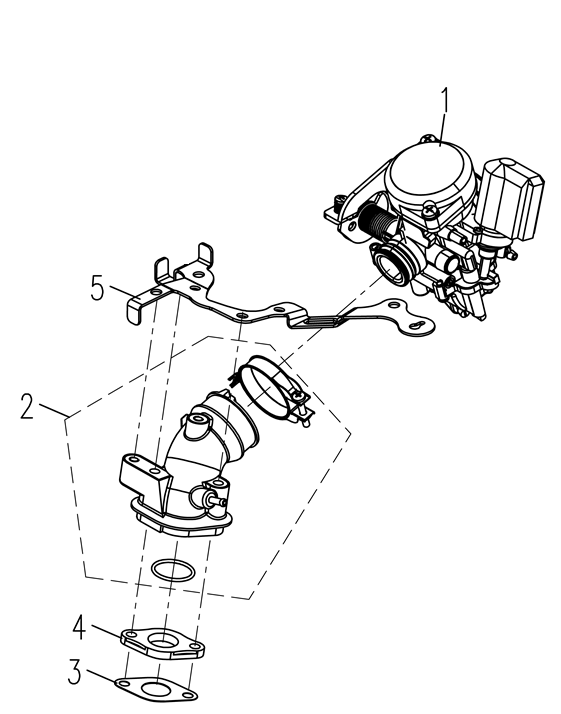 1
5
2
4
3