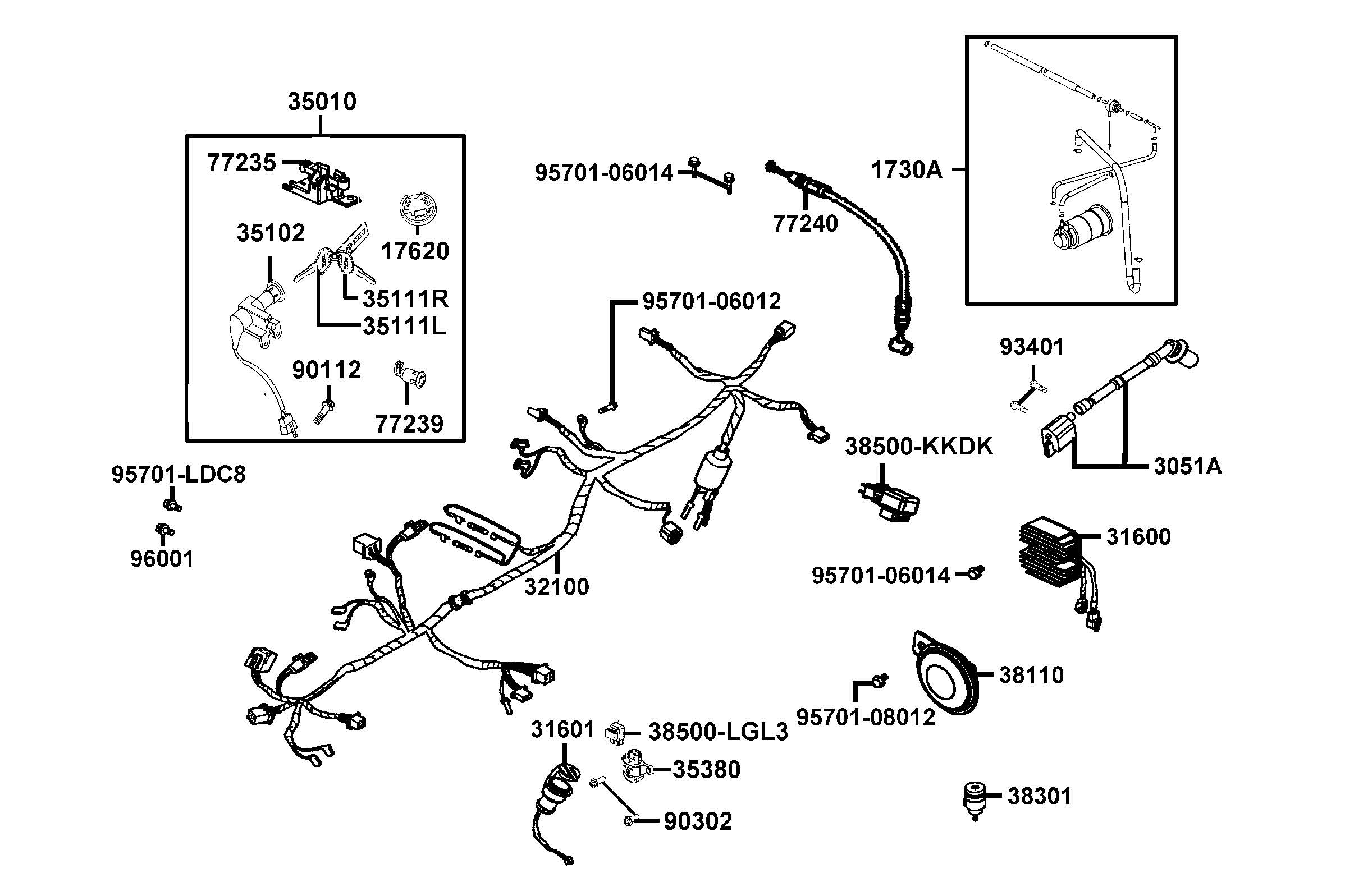 35010

77235

35102

17620

35111R

35111L

90112

77239

95701-06014

77240

1730A

95701-06012

93401

38500-KKDK

3051A

95701-LDC8

96001

32100

31600

95701-06014

38110

95701-08012

31601

38500-LGL3

35380

90302

38301