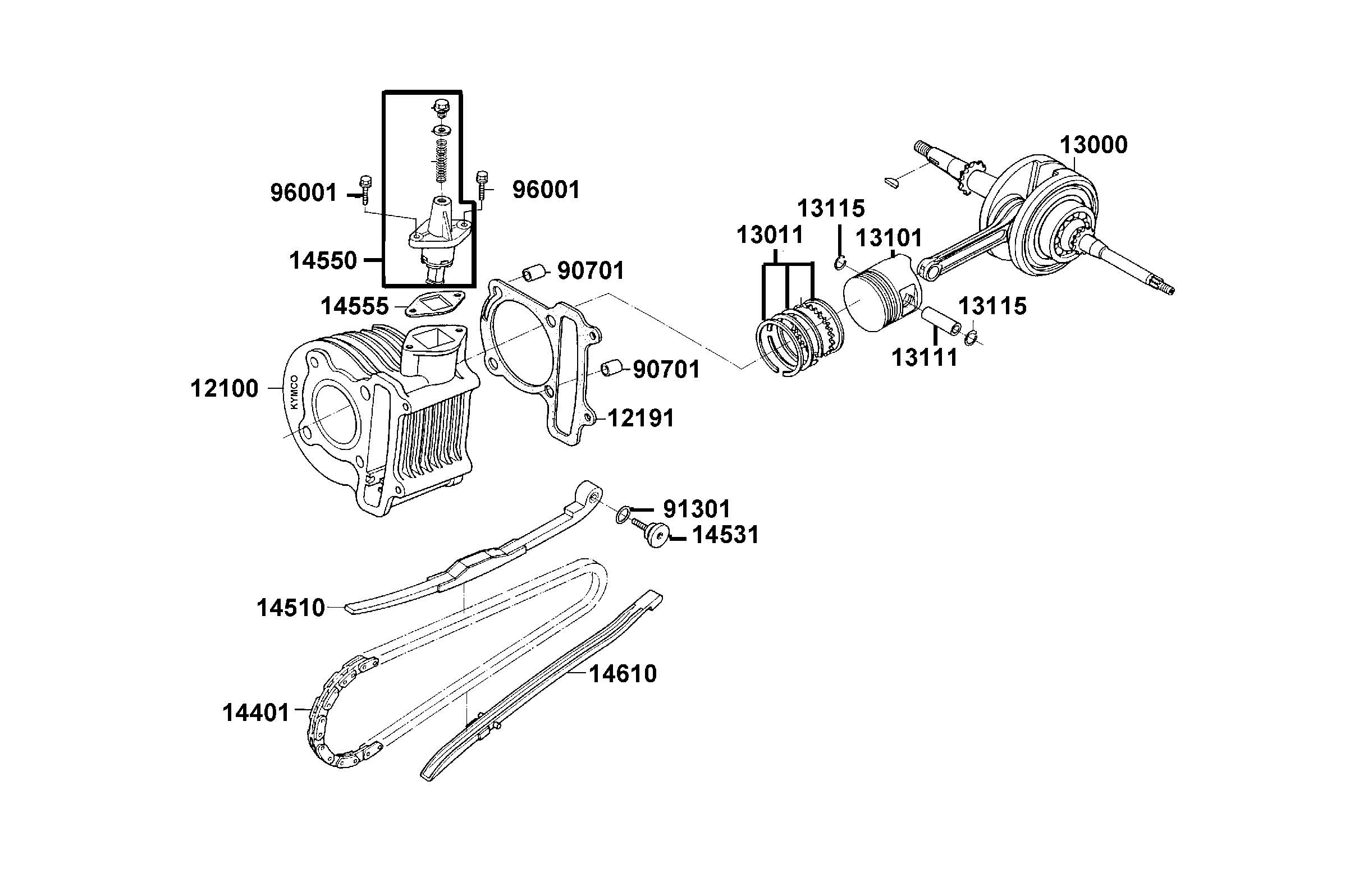 13000

96001

96001

13115

13011

13101

14550

90701

14555

13115

13111

90701

12100

KYMCO

12191

91301

14531

14510

14610

14401