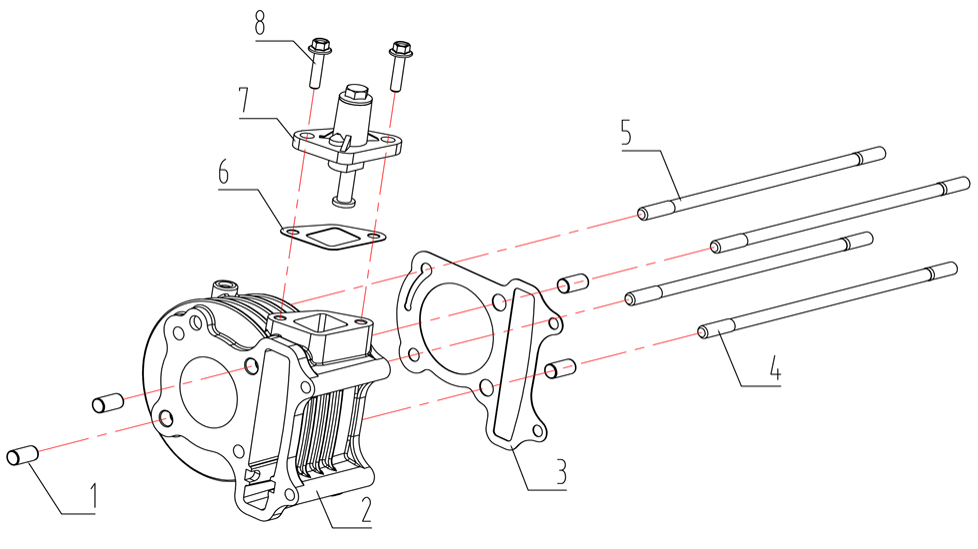 8
7
6
5
4
3
2
1