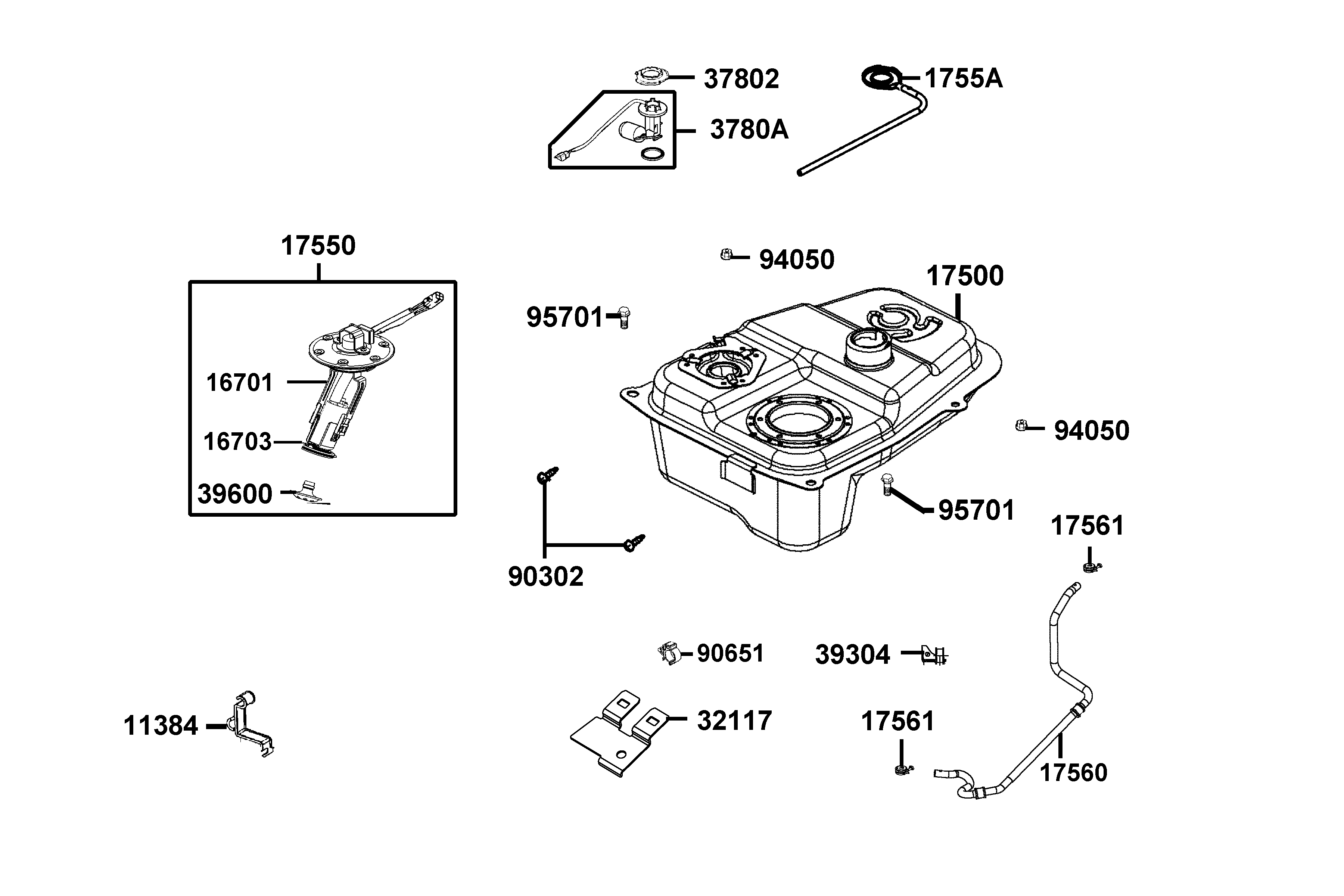 37802
1755A
3780A
17550
94050
17500
95701
16701
16703
39600
94050
95701
17561
90302
90651
39304
11384
32117
17561
17560