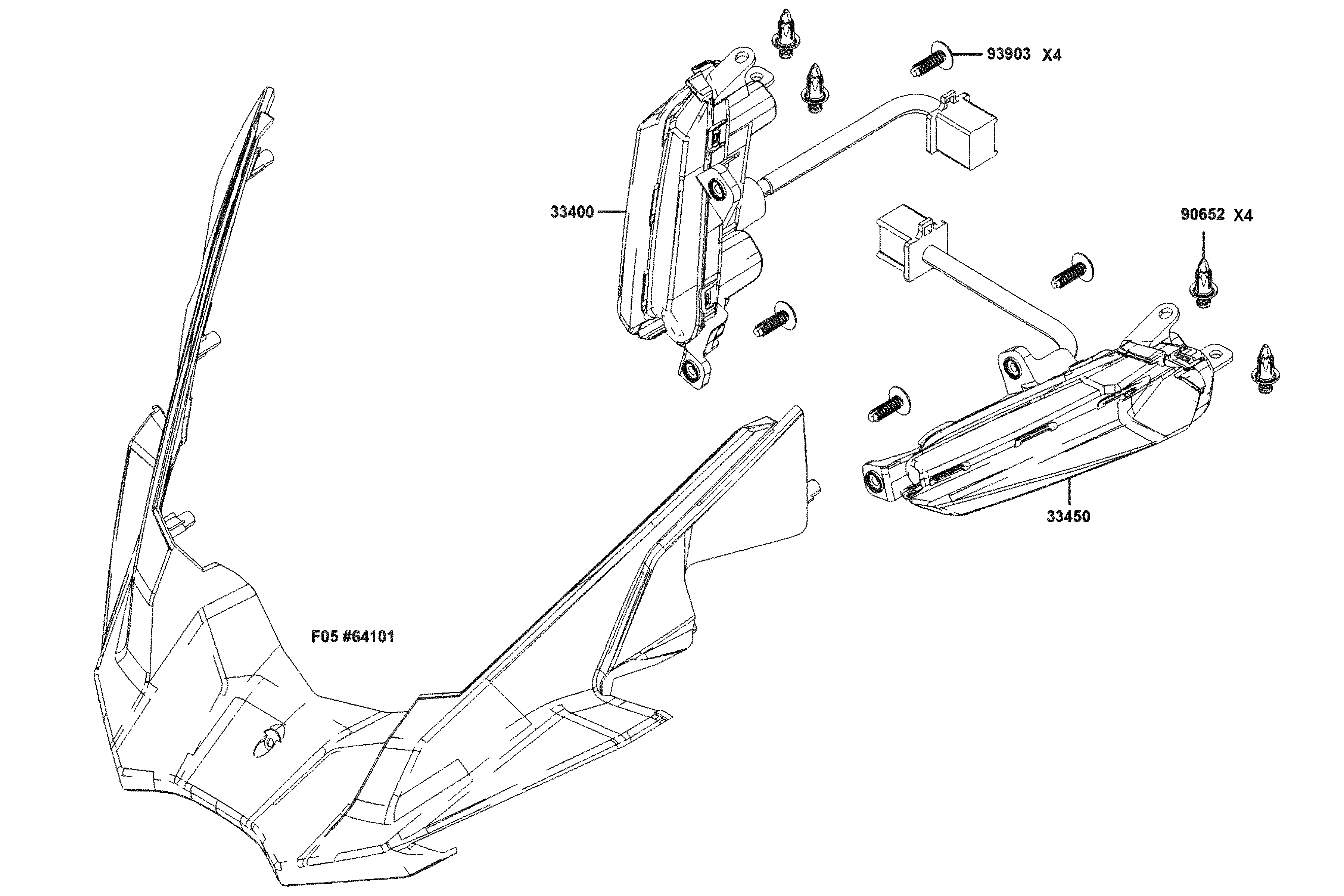 93903 X4

33400

90652 X4

33450

F05 #64101