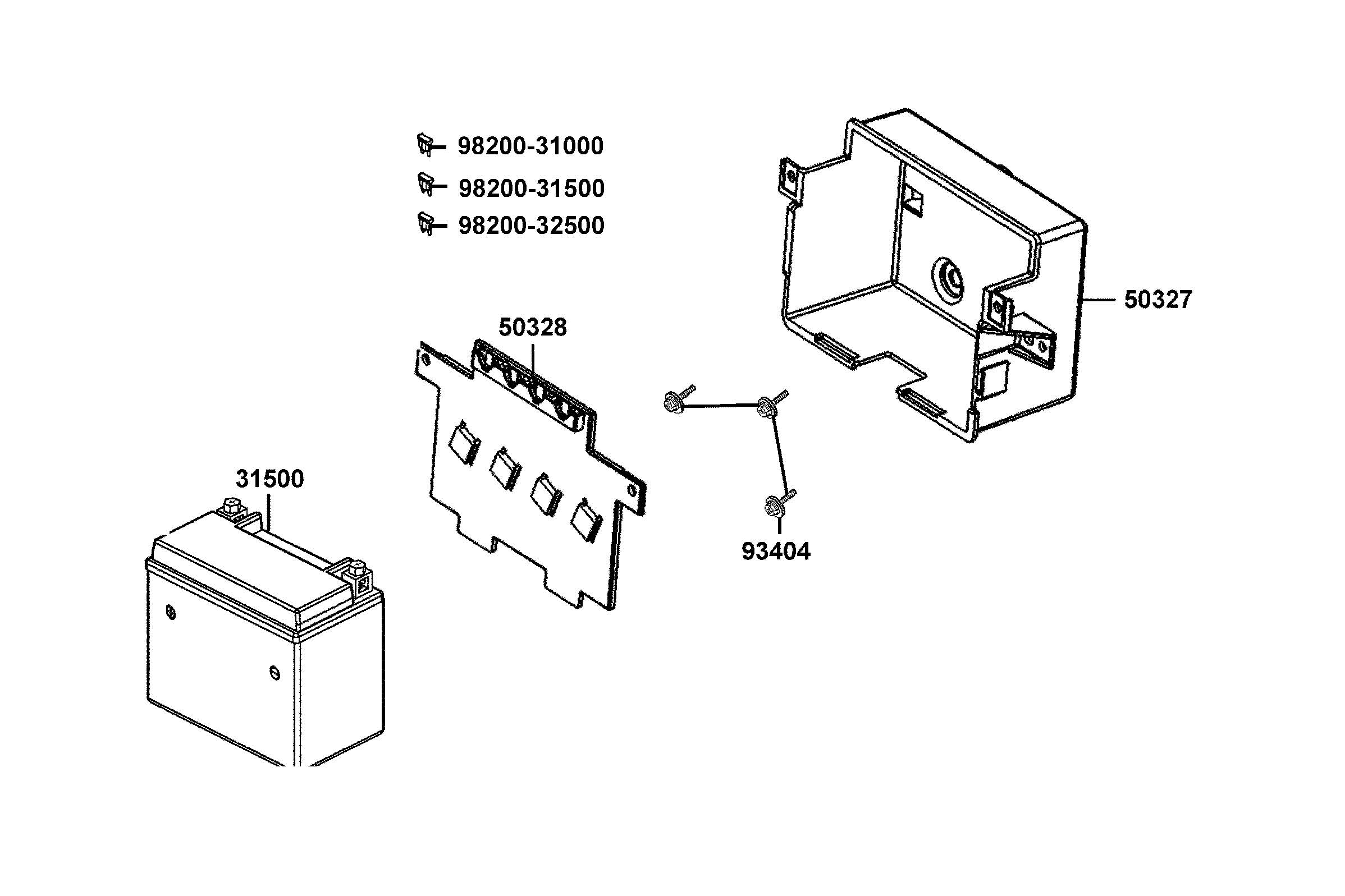 98200-31000
98200-31500
98200-32500
50327
50328
31500
93404