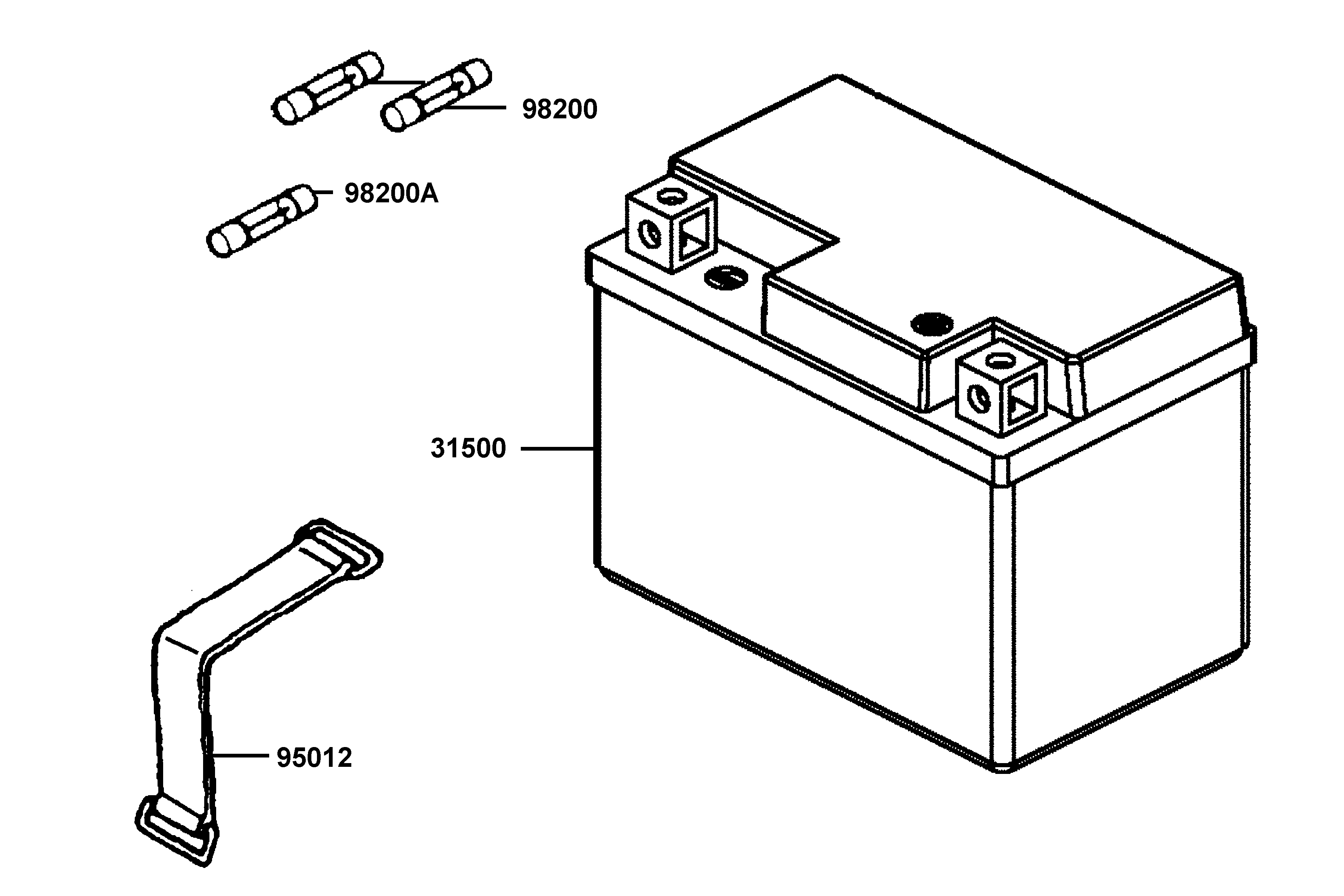 98200

98200A

31500

95012