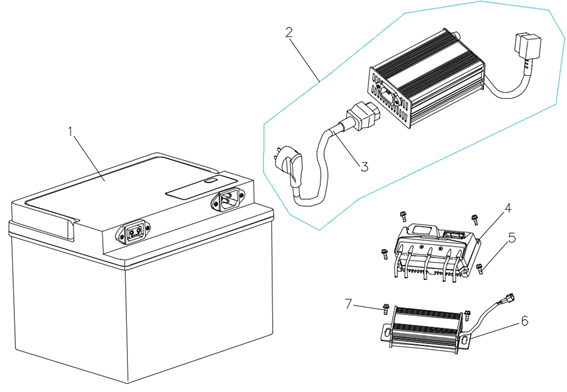 2
1
3
4
5
7
6