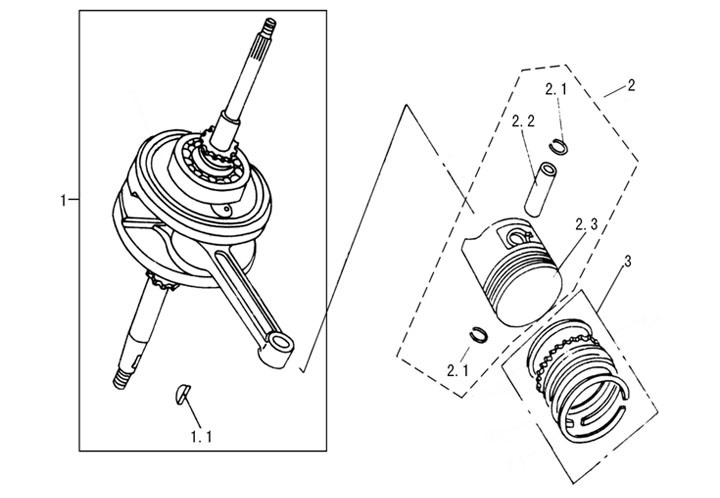 1
1.1
2
2.1
2.2
2.3
3
2.1