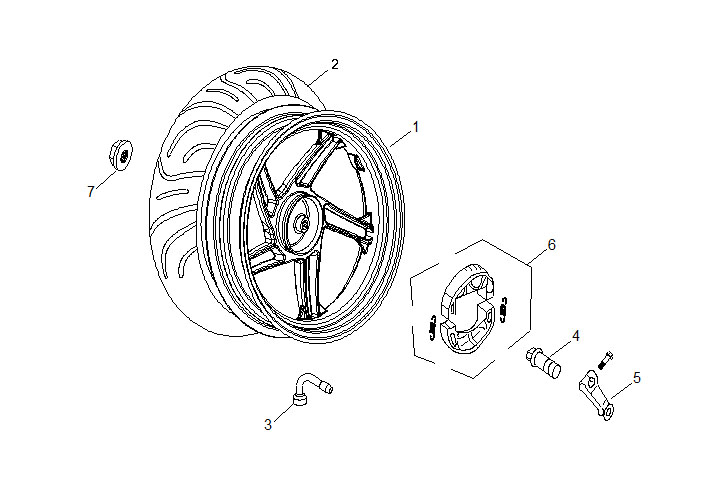 2
1
7
6
4
5
3