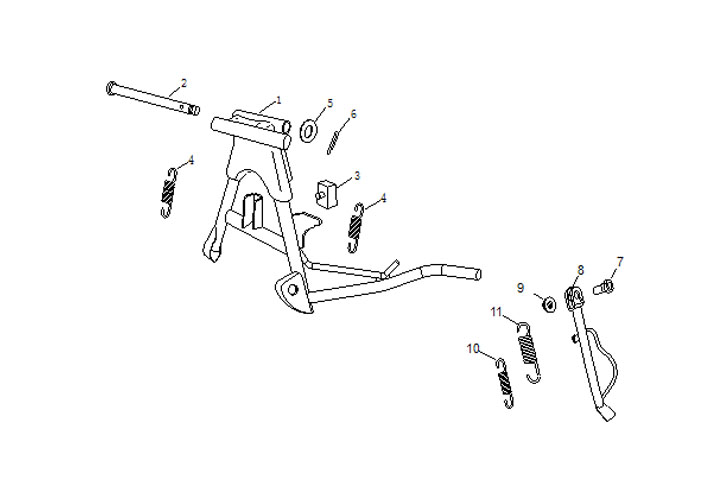 2
1
5
6
4
3
4
7
8
9
11
10