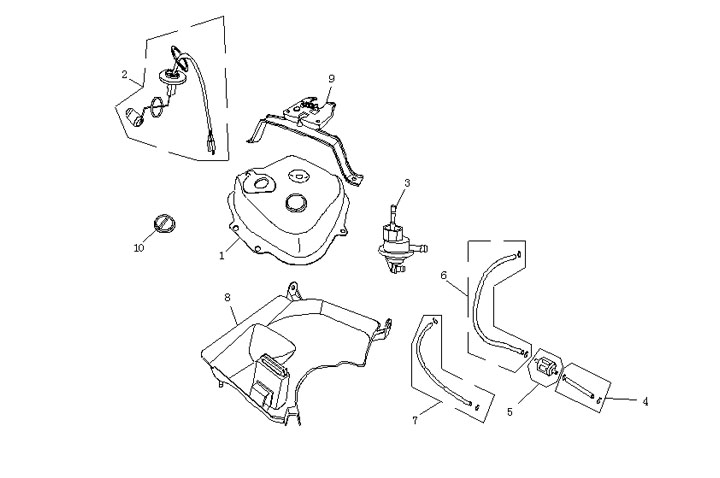 2
9
3
10
1
6
8
7
5
4