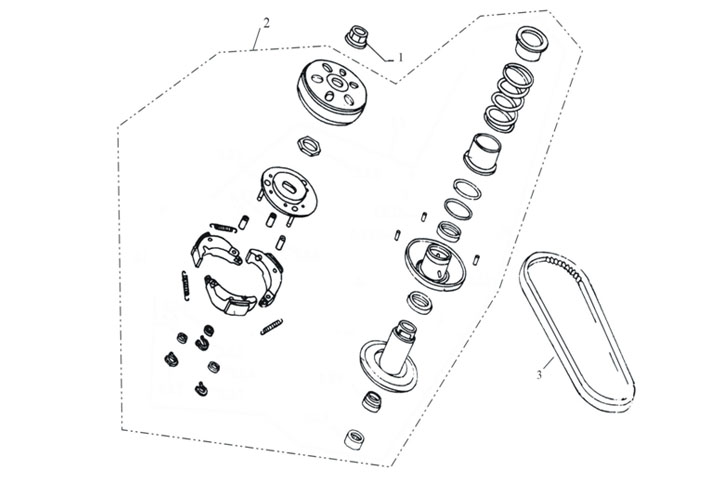 2
1
3